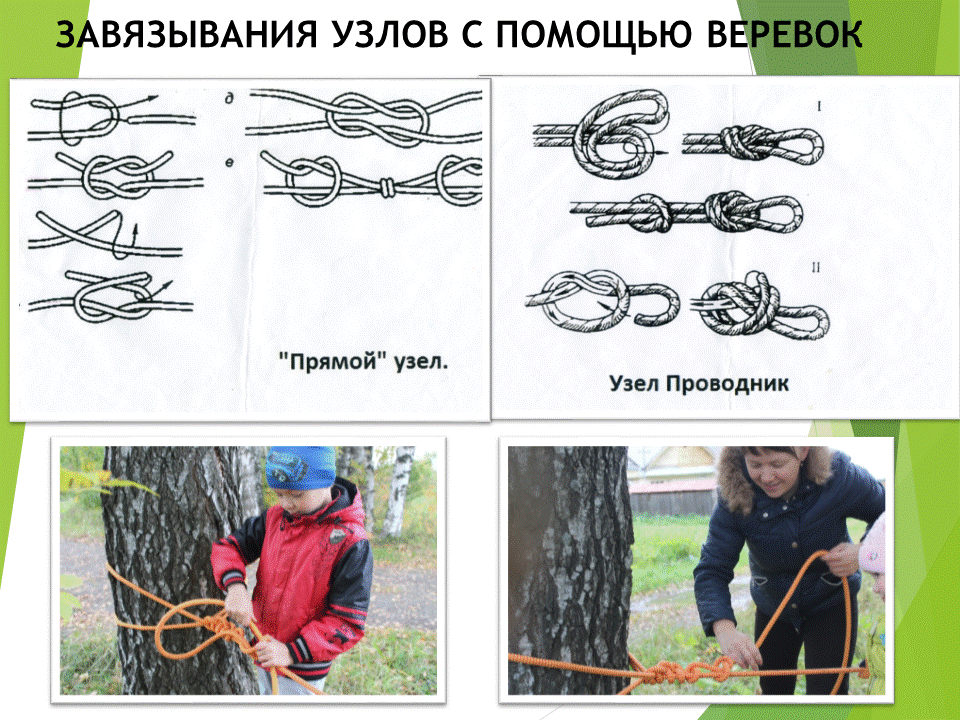 ЗАВЯЗЫВАНИЯ УЗЛОВ С ПОМОЩЬЮ ВЕРЕВОК

д

е

"Прямой" узел.

I

II

Узел Проводник