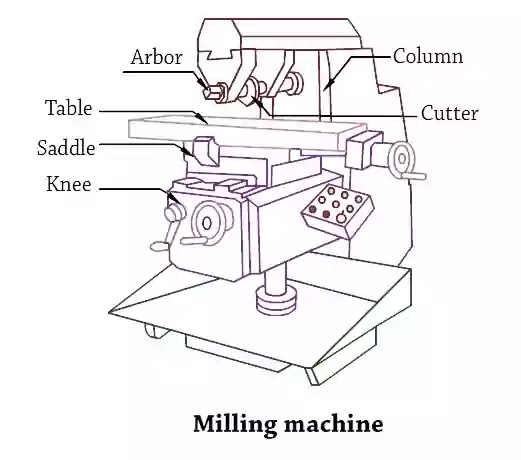 Arbor
Column
Table
Cutter
Saddle
Knee

Milling machine