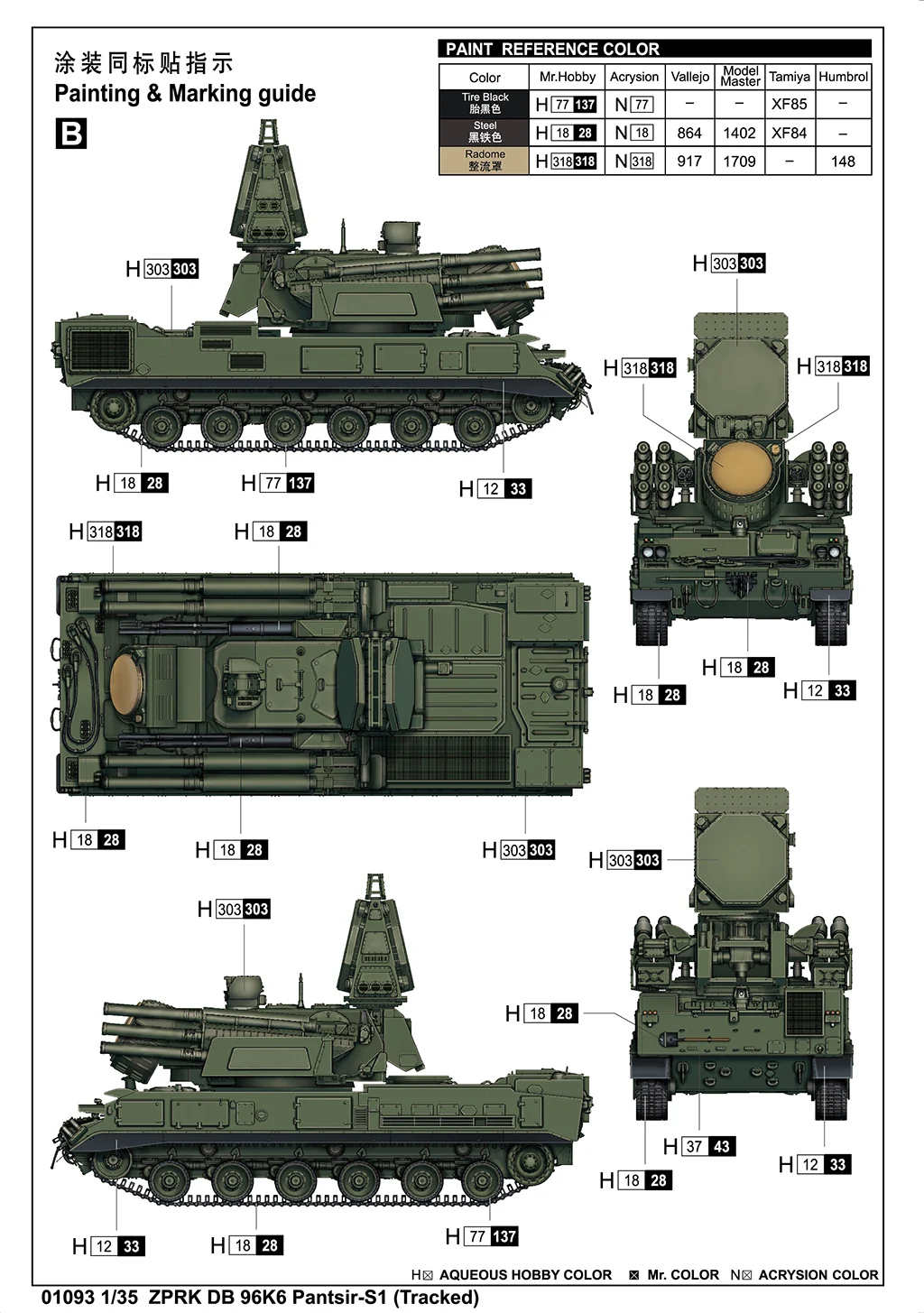 涂装同标贴指示
Painting & Marking guide
B

PAINT REFERENCE COLOR

| Color | Mr.Hobby | Acrysion | Vallejo | Model Master | Tamiya | Humbrol |
|---|---|---|---|---|---|---|
| Tire Black 胎黑色 | H 77 137 | N 77 | – | – | XF85 | – |
| Steel 黑铁色 | H 18 28 | N 18 | 864 | 1402 | XF84 | – |
| Radome 整流罩 | H 318 318 | N 318 | 917 | 1709 | – | 148 |

H 303 303
H 18 28
H 77 137
H 12 33

H 303 303
H 318 318
H 318 318
H 18 28
H 18 28
H 12 33

H 318 318
H 18 28
H 18 28
H 18 28
H 303 303

H 303 303
H 303 303
H 18 28
H 37 43
H 18 28
H 12 33

H 12 33
H 18 28
H 77 137

H☒ AQUEOUS HOBBY COLOR ☒ Mr. COLOR N☒ ACRYSION COLOR

01093 1/35 ZPRK DB 96K6 Pantsir-S1 (Tracked)