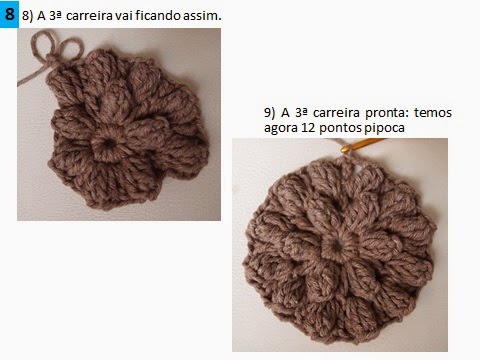 8

8) A 3ª carreira vai ficando assim.

9) A 3ª carreira pronta: temos agora 12 pontos pipoca