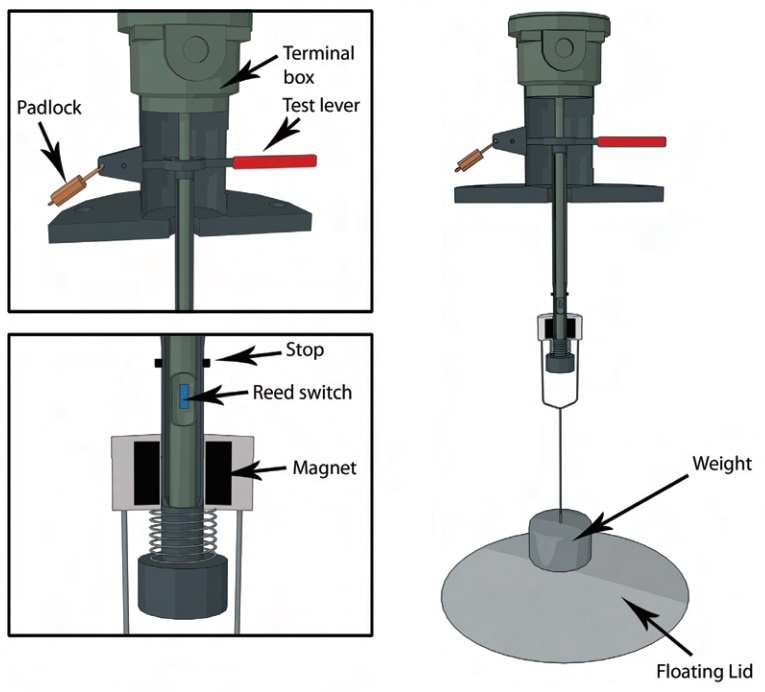 Terminal box

Padlock

Test lever

Stop

Reed switch

Magnet

Weight

Floating Lid