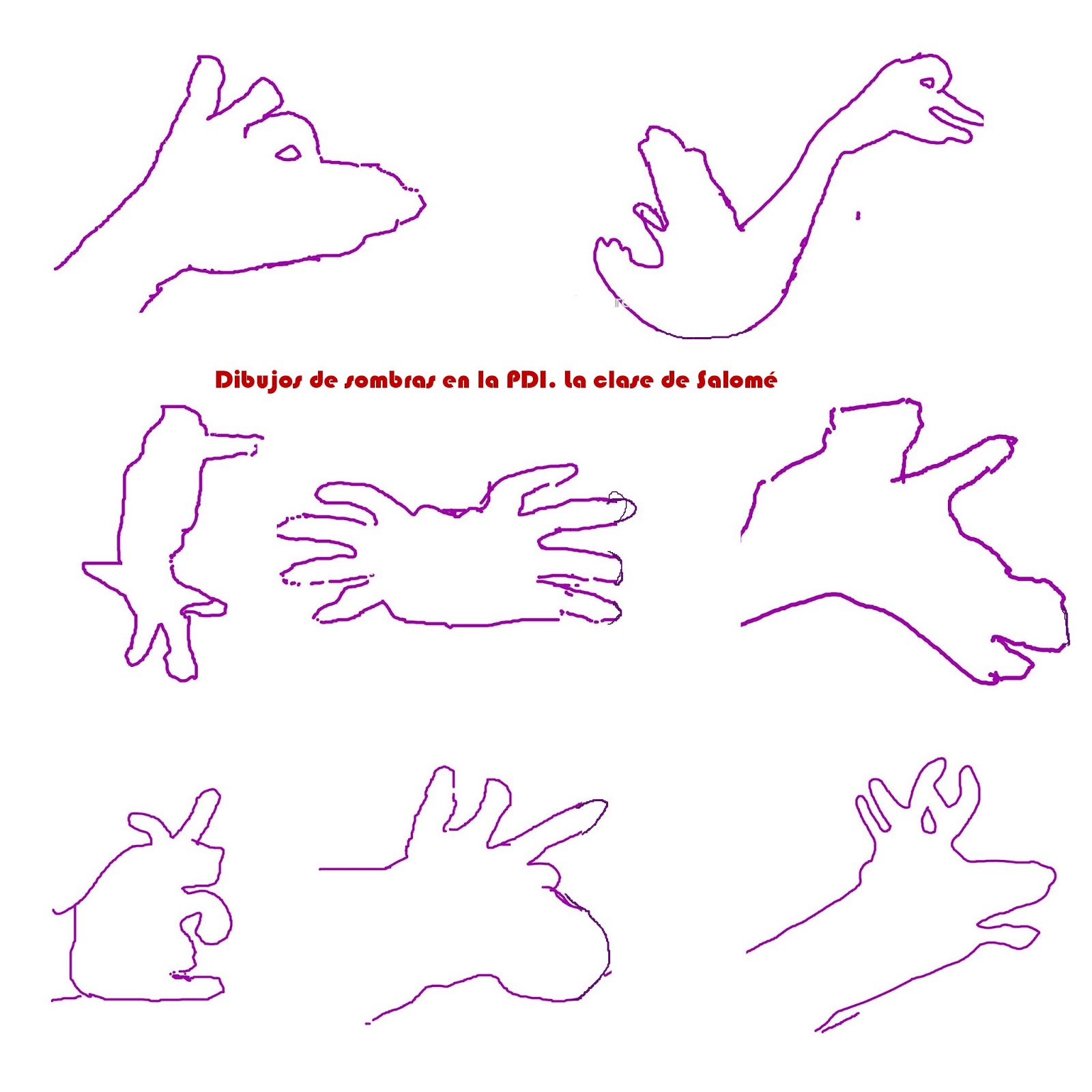 Dibujos de sombras en la PDI. La clase de Salomé