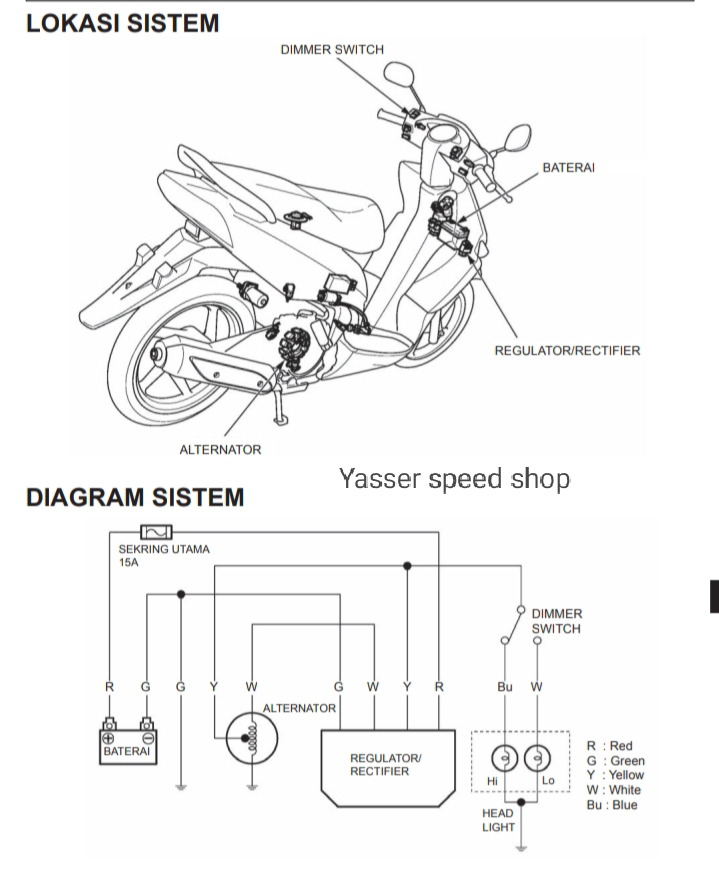 LOKASI SISTEM

DIMMER SWITCH

BATERAI

REGULATOR/RECTIFIER

ALTERNATOR

Yasser speed shop

DIAGRAM SISTEM

SEKRING UTAMA 15A

DIMMER SWITCH

R G G Y W G W Y R Bu W

ALTERNATOR

BATERAI

REGULATOR/ RECTIFIER

Hi Lo

HEAD LIGHT

R : Red
G : Green
Y : Yellow
W : White
Bu : Blue