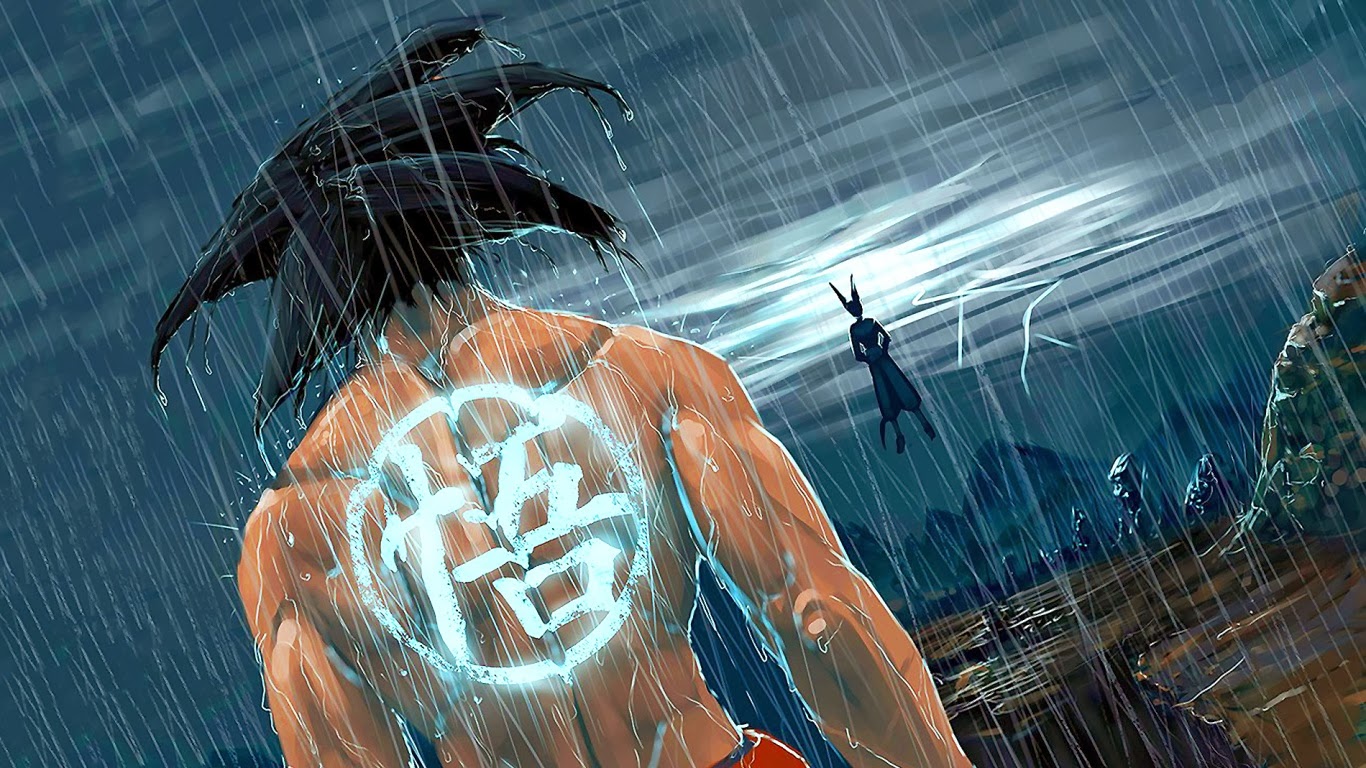 悟