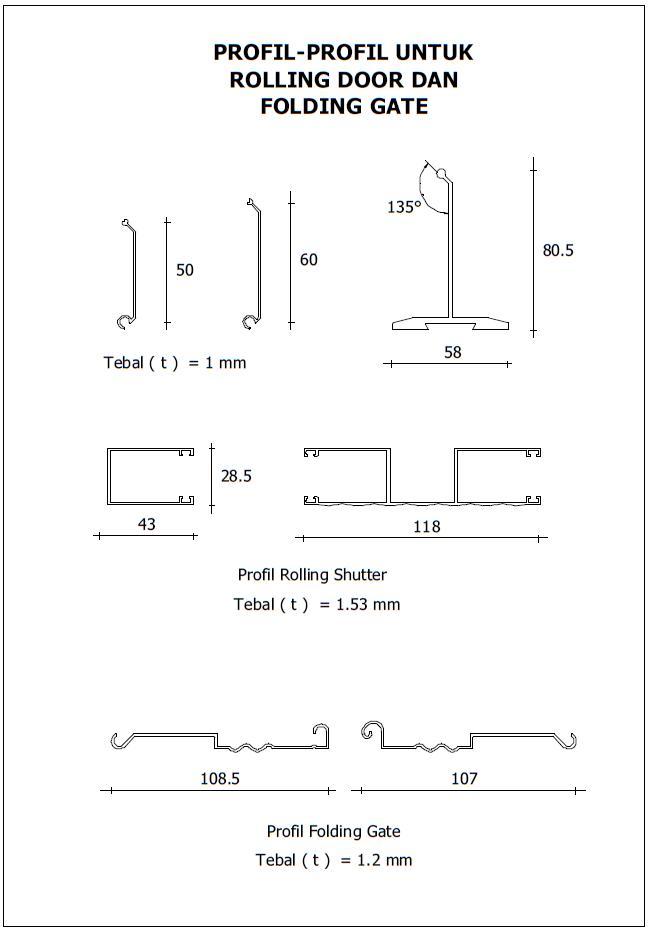 PROFIL-PROFIL UNTUK
ROLLING DOOR DAN
FOLDING GATE

50

60

135°

80.5

Tebal ( t ) = 1 mm

58

28.5

43

118

Profil Rolling Shutter

Tebal ( t ) = 1.53 mm

108.5

107

Profil Folding Gate

Tebal ( t ) = 1.2 mm