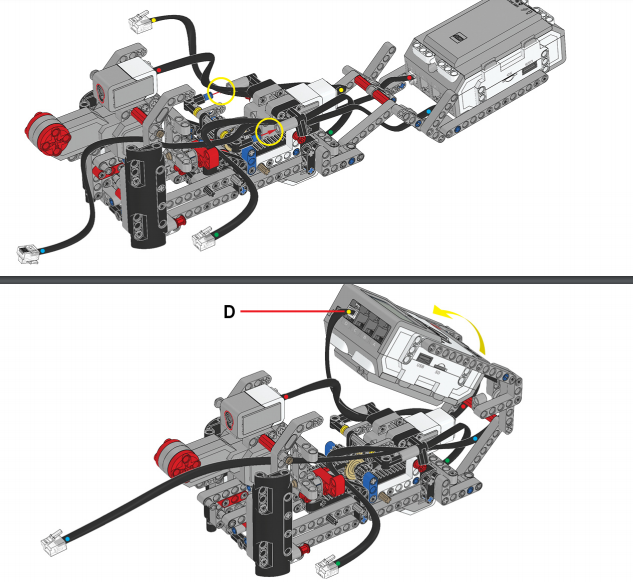 D