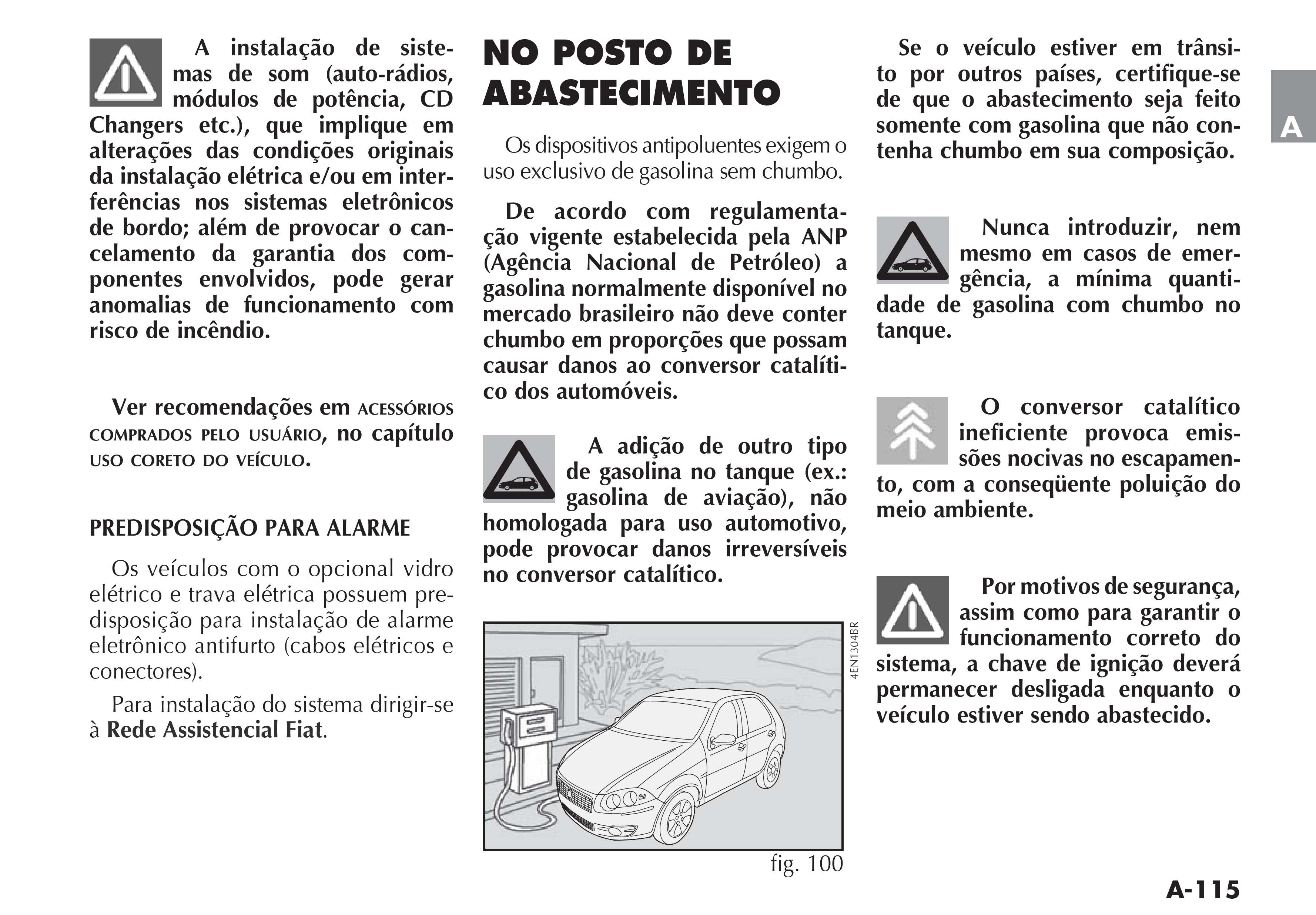 A instalação de sistemas de som (auto-rádios, módulos de potência, CD Changers etc.), que implique em alterações das condições originais da instalação elétrica e/ou em interferências nos sistemas eletrônicos de bordo; além de provocar o cancelamento da garantia dos componentes envolvidos, pode gerar anomalias de funcionamento com risco de incêndio.

Ver recomendações em ACESSÓRIOS COMPRADOS PELO USUÁRIO, no capítulo USO CORETO DO VEÍCULO.

PREDISPOSIÇÃO PARA ALARME

Os veículos com o opcional vidro elétrico e trava elétrica possuem predisposição para instalação de alarme eletrônico antifurto (cabos elétricos e conectores).

Para instalação do sistema dirigir-se à Rede Assistencial Fiat.

NO POSTO DE ABASTECIMENTO

Os dispositivos antipoluentes exigem o uso exclusivo de gasolina sem chumbo.

De acordo com regulamentação vigente estabelecida pela ANP (Agência Nacional de Petróleo) a gasolina normalmente disponível no mercado brasileiro não deve conter chumbo em proporções que possam causar danos ao conversor catalítico dos automóveis.

A adição de outro tipo de gasolina no tanque (ex.: gasolina de aviação), não homologada para uso automotivo, pode provocar danos irreversíveis no conversor catalítico.

4EN1304BR

fig. 100

Se o veículo estiver em trânsito por outros países, certifique-se de que o abastecimento seja feito somente com gasolina que não contenha chumbo em sua composição.

Nunca introduzir, nem mesmo em casos de emergência, a mínima quantidade de gasolina com chumbo no tanque.

O conversor catalítico ineficiente provoca emissões nocivas no escapamento, com a conseqüente poluição do meio ambiente.

Por motivos de segurança, assim como para garantir o funcionamento correto do sistema, a chave de ignição deverá permanecer desligada enquanto o veículo estiver sendo abastecido.

A

A-115