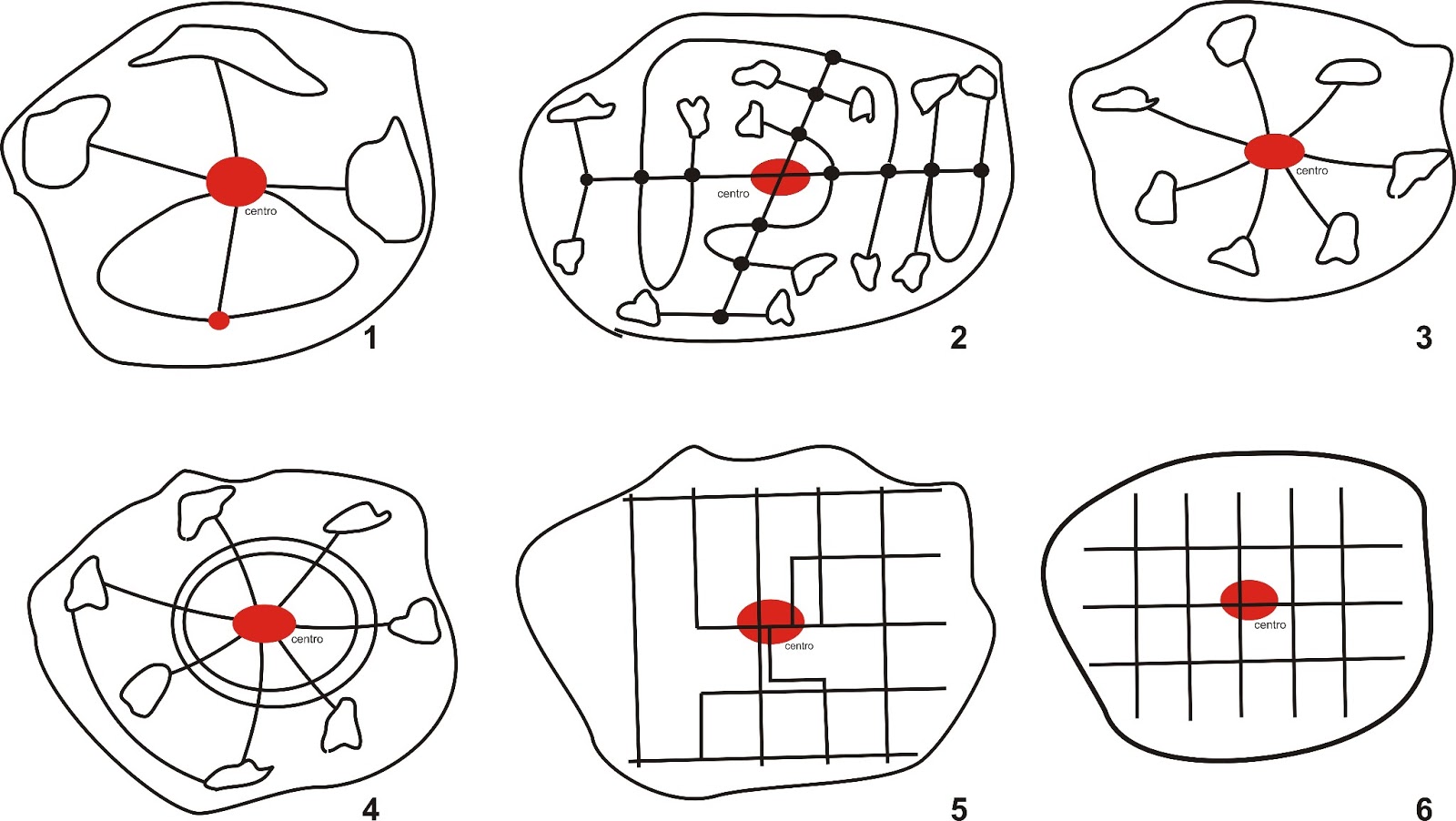 centro
1

centro
2

centro
3

centro
4

centro
5

centro
6