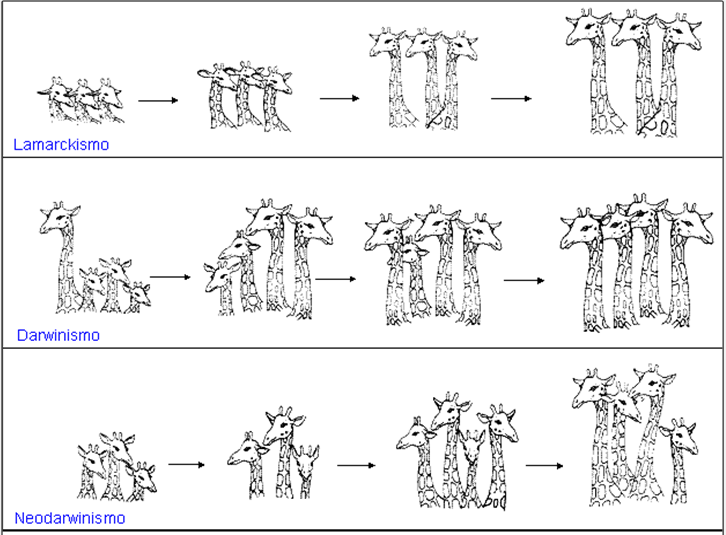 Lamarckismo

Darwinismo

Neodarwinismo