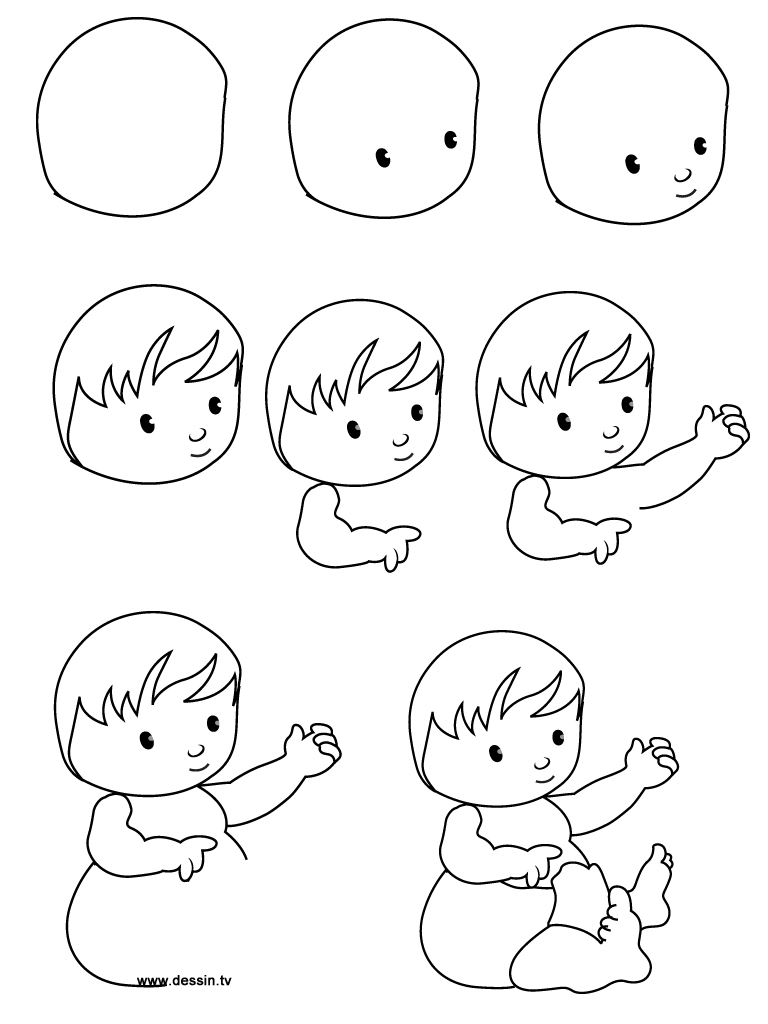 www.dessin.tv