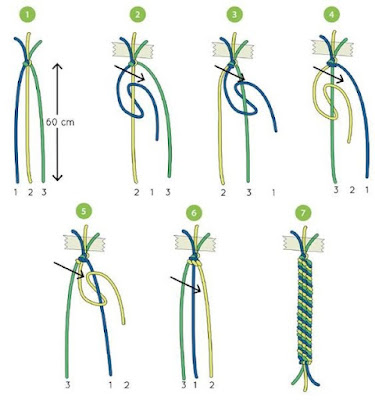 1

60 cm

1 2 3

2

2 1 3

3

2 3 1

4

3 2 1

5

3 1 2

6

3 1 2

7