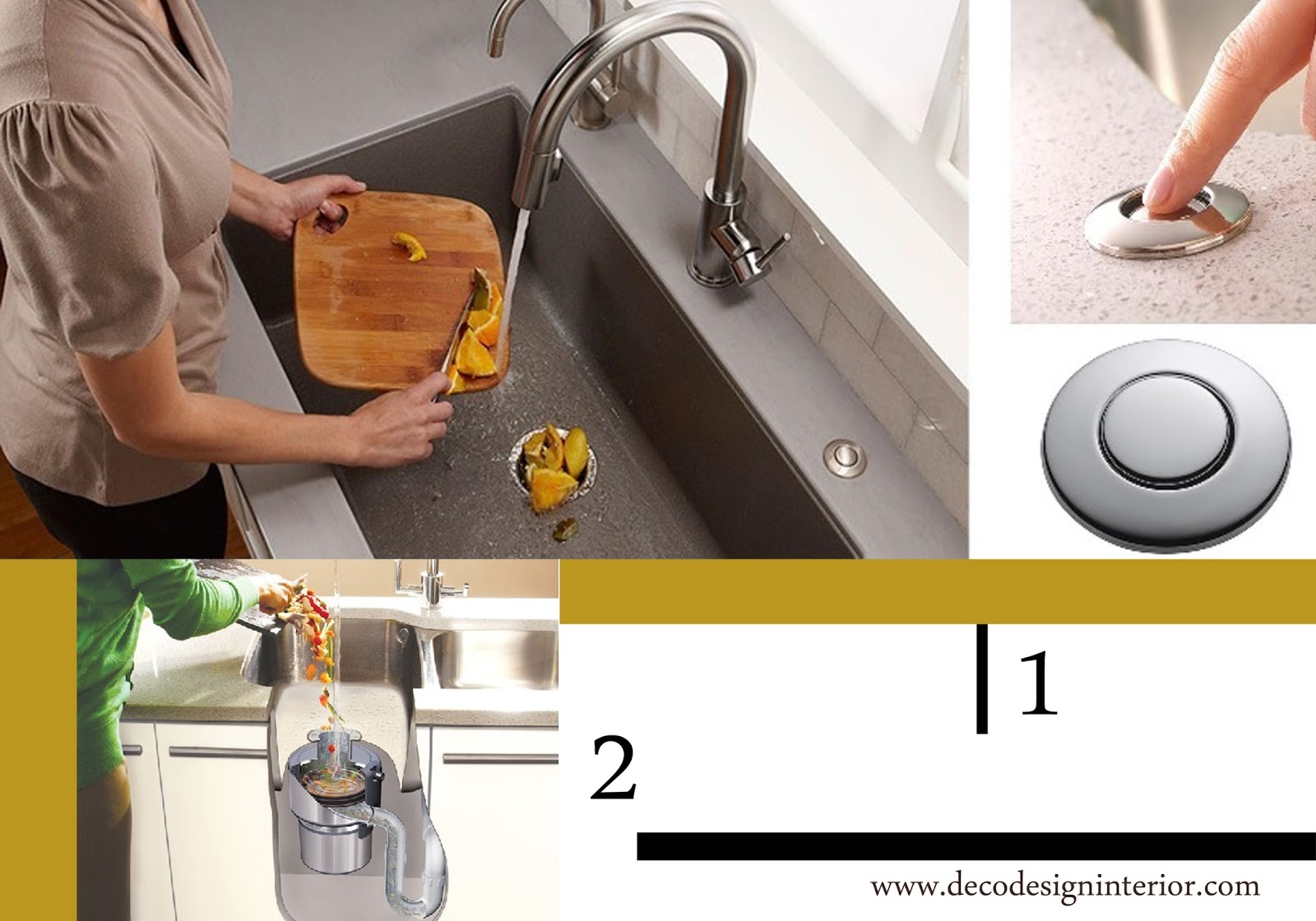 1

2

www.decodesigninterior.com