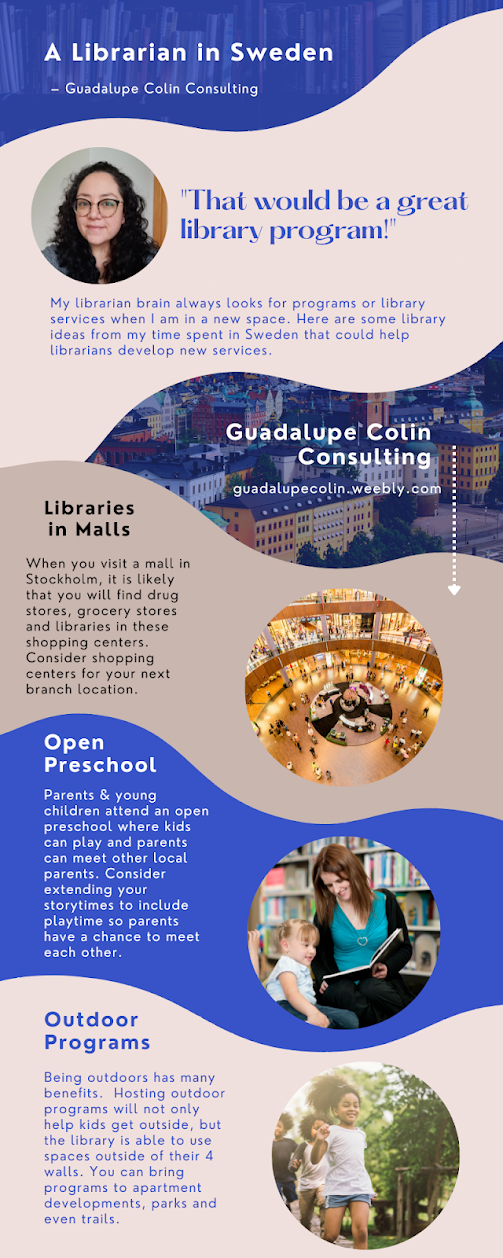 A Librarian in Sweden

– Guadalupe Colin Consulting

"That would be a great library program!"

My librarian brain always looks for programs or library services when I am in a new space. Here are some library ideas from my time spent in Sweden that could help librarians develop new services.

Guadalupe Colin Consulting

guadalupecolin.weebly.com

Libraries in Malls

When you visit a mall in Stockholm, it is likely that you will find drug stores, grocery stores and libraries in these shopping centers. Consider shopping centers for your next branch location.

Open Preschool

Parents & young children attend an open preschool where kids can play and parents can meet other local parents. Consider extending your storytimes to include playtime so parents have a chance to meet each other.

Outdoor Programs

Being outdoors has many benefits. Hosting outdoor programs will not only help kids get outside, but the library is able to use spaces outside of their 4 walls. You can bring programs to apartment developments, parks and even trails.