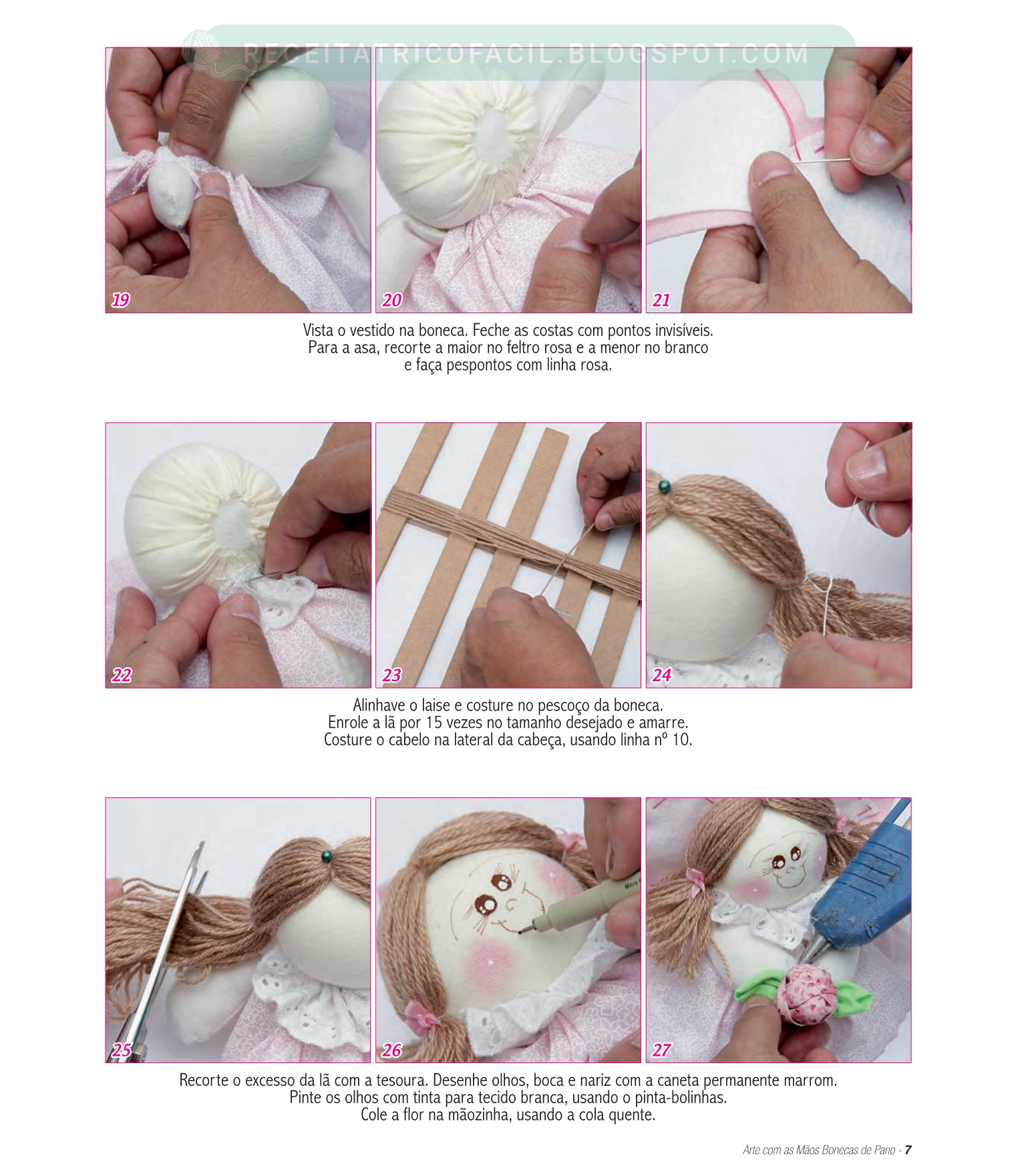 RECEITATRICOFACIL.BLOGSPOT.COM

19

20

21

Vista o vestido na boneca. Feche as costas com pontos invisíveis. Para a asa, recorte a maior no feltro rosa e a menor no branco e faça pespontos com linha rosa.

22

23

24

Alinhave o laise e costure no pescoço da boneca. Enrole a lã por 15 vezes no tamanho desejado e amarre. Costure o cabelo na lateral da cabeça, usando linha nº 10.

25

26

27

Recorte o excesso da lã com a tesoura. Desenhe olhos, boca e nariz com a caneta permanente marrom. Pinte os olhos com tinta para tecido branca, usando o pinta-bolinhas. Cole a flor na mãozinha, usando a cola quente.

Arte com as Mãos Bonecas de Pano - 7