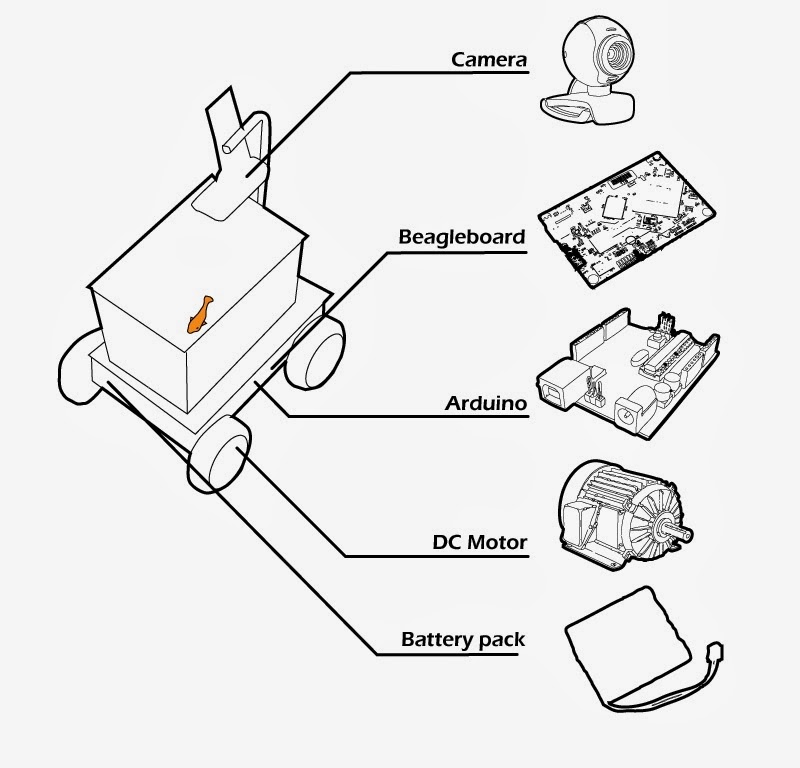 Camera

Beagleboard

Arduino

DC Motor

Battery pack