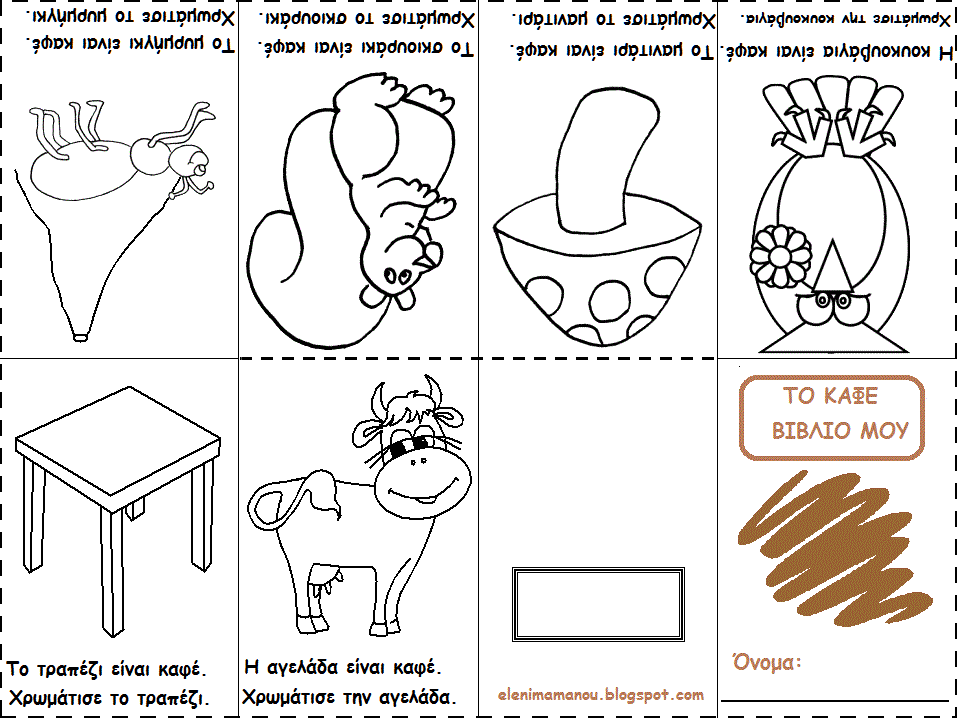 Το μυρμήγκι είναι καφέ.
Χρωμάτισε το μυρμήγκι.

Το σκιουράκι είναι καφέ.
Χρωμάτισε το σκιουράκι.

Το μανιτάρι είναι καφέ.
Χρωμάτισε το μανιτάρι.

Η κουκουβάγια είναι καφέ.
Χρωμάτισε την κουκουβάγια.

Το τραπέζι είναι καφέ.
Χρωμάτισε το τραπέζι.

Η αγελάδα είναι καφέ.
Χρωμάτισε την αγελάδα.

elenimamanou.blogspot.com

ΤΟ ΚΑΦΕ
ΒΙΒΛΙΟ ΜΟΥ

Όνομα: