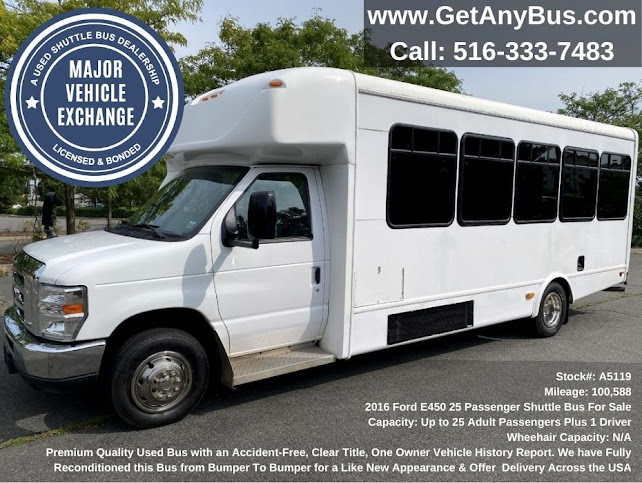 A USED SHUTTLE BUS DEALERSHIP
MAJOR VEHICLE EXCHANGE
LICENSED & BONDED

www.GetAnyBus.com
Call: 516-333-7483

Stock#: A5119
Mileage: 100,588
2016 Ford E450 25 Passenger Shuttle Bus For Sale
Capacity: Up to 25 Adult Passengers Plus 1 Driver
Wheehair Capacity: N/A
Premium Quality Used Bus with an Accident-Free, Clear Title, One Owner Vehicle History Report. We have Fully Reconditioned this Bus from Bumper To Bumper for a Like New Appearance & Offer Delivery Across the USA