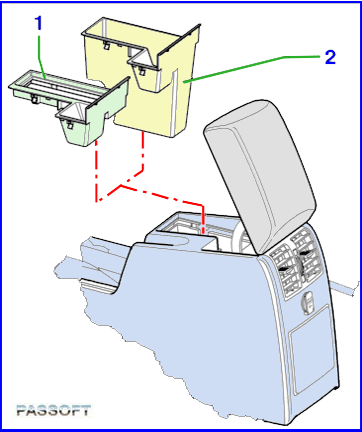 1

2

PASSOFT