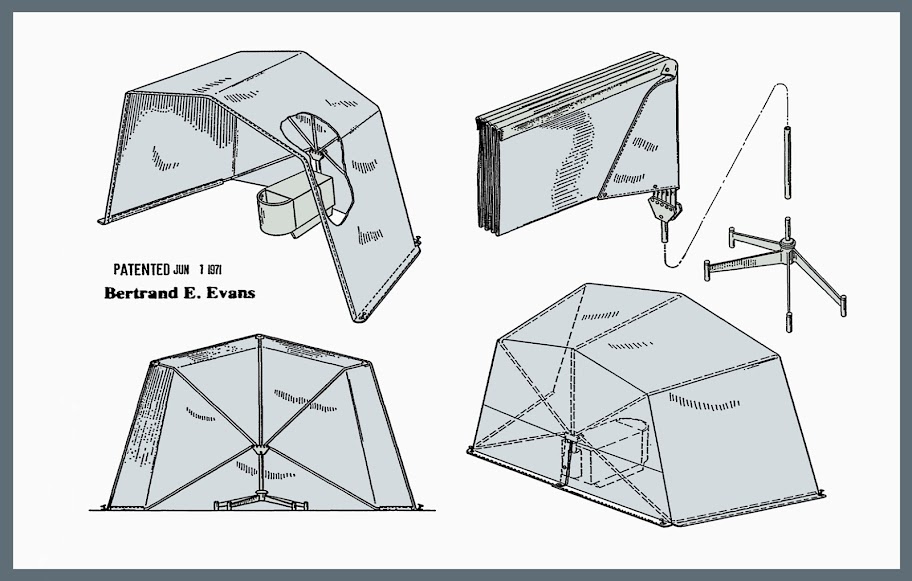 PATENTED JUN 1 1971
Bertrand E. Evans