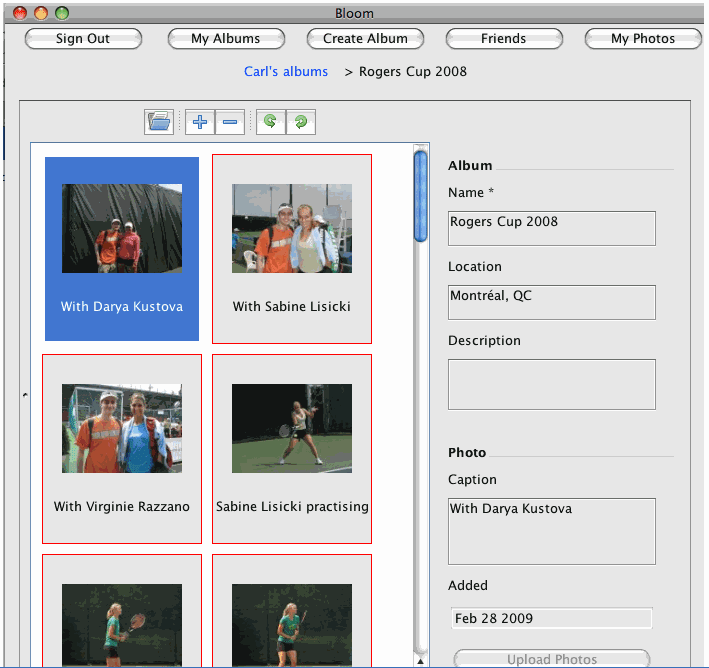 Bloom

Sign Out
My Albums
Create Album
Friends
My Photos

Carl's albums > Rogers Cup 2008

With Darya Kustova
With Sabine Lisicki
With Virginie Razzano
Sabine Lisicki practising

Album

Name *

Rogers Cup 2008

Location

Montréal, QC

Description

Photo

Caption

With Darya Kustova

Added

Feb 28 2009

Upload Photos