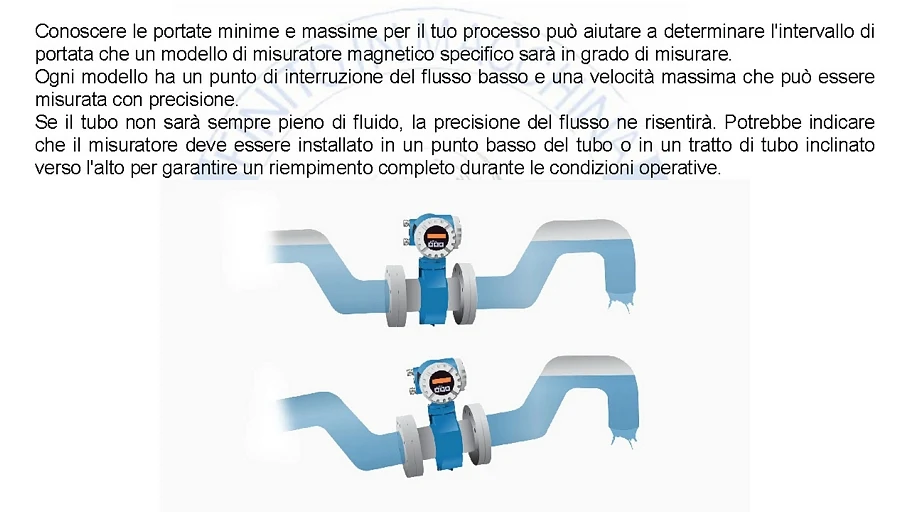 Conoscere le portate minime e massime per il tuo processo può aiutare a determinare l'intervallo di portata che un modello di misuratore magnetico specifico sarà in grado di misurare.
Ogni modello ha un punto di interruzione del flusso basso e una velocità massima che può essere misurata con precisione.
Se il tubo non sarà sempre pieno di fluido, la precisione del flusso ne risentirà. Potrebbe indicare che il misuratore deve essere installato in un punto basso del tubo o in un tratto di tubo inclinato verso l'alto per garantire un riempimento completo durante le condizioni operative.