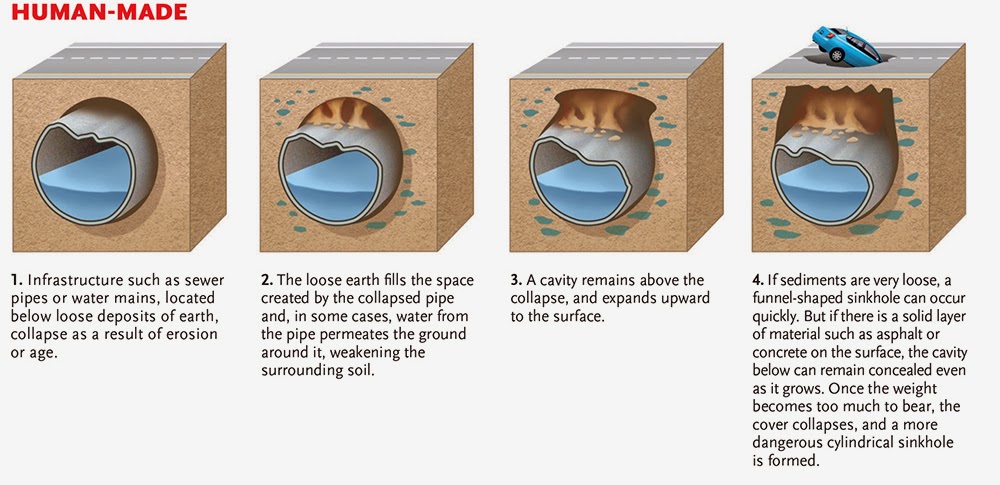 HUMAN-MADE

1. Infrastructure such as sewer pipes or water mains, located below loose deposits of earth, collapse as a result of erosion or age.

2. The loose earth fills the space created by the collapsed pipe and, in some cases, water from the pipe permeates the ground around it, weakening the surrounding soil.

3. A cavity remains above the collapse, and expands upward to the surface.

4. If sediments are very loose, a funnel-shaped sinkhole can occur quickly. But if there is a solid layer of material such as asphalt or concrete on the surface, the cavity below can remain concealed even as it grows. Once the weight becomes too much to bear, the cover collapses, and a more dangerous cylindrical sinkhole is formed.