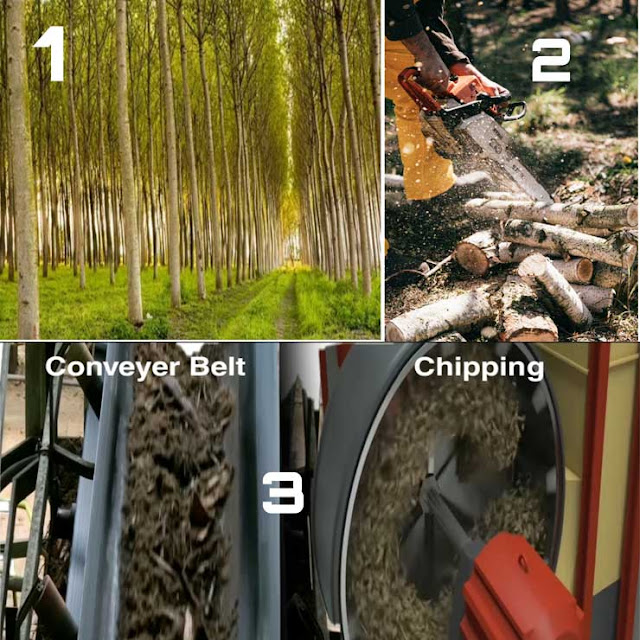 1

2

Conveyer Belt

Chipping

3