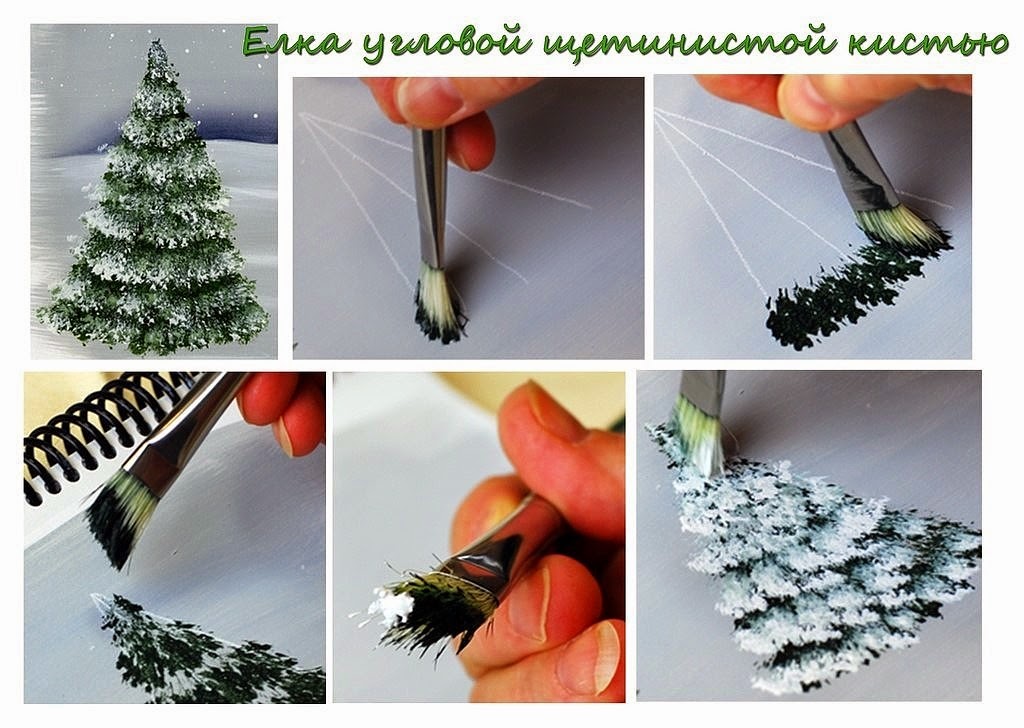 Елка угловой щетинистой кистью