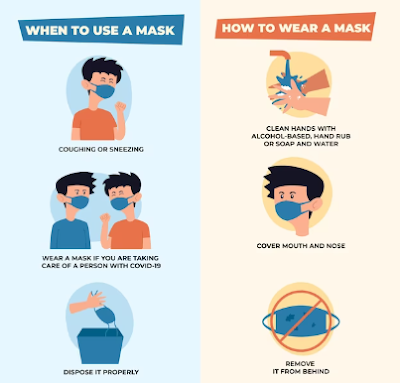 WHEN TO USE A MASK

COUGHING OR SNEEZING

WEAR A MASK IF YOU ARE TAKING CARE OF A PERSON WITH COVID-19

DISPOSE IT PROPERLY

HOW TO WEAR A MASK

CLEAN HANDS WITH ALCOHOL-BASED, HAND RUB OR SOAP AND WATER

COVER MOUTH AND NOSE

REMOVE IT FROM BEHIND