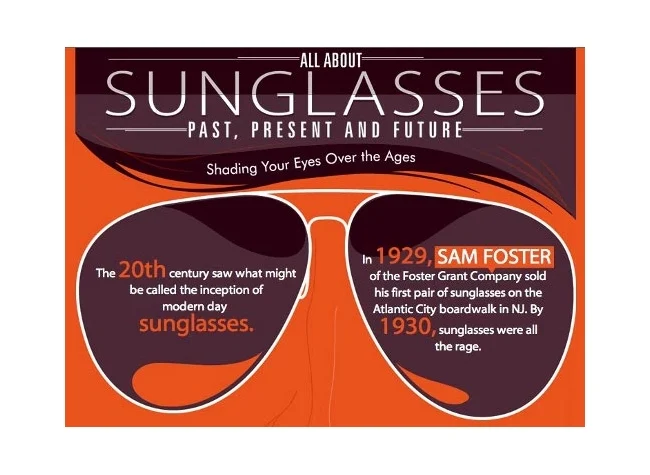 ALL ABOUT
SUNGLASSES
PAST, PRESENT AND FUTURE

Shading Your Eyes Over the Ages

The 20th century saw what might be called the inception of modern day sunglasses.

In 1929, SAM FOSTER of the Foster Grant Company sold his first pair of sunglasses on the Atlantic City boardwalk in NJ. By 1930, sunglasses were all the rage.