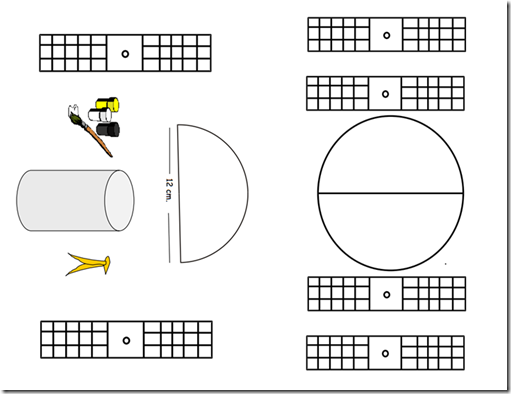 12 cm.