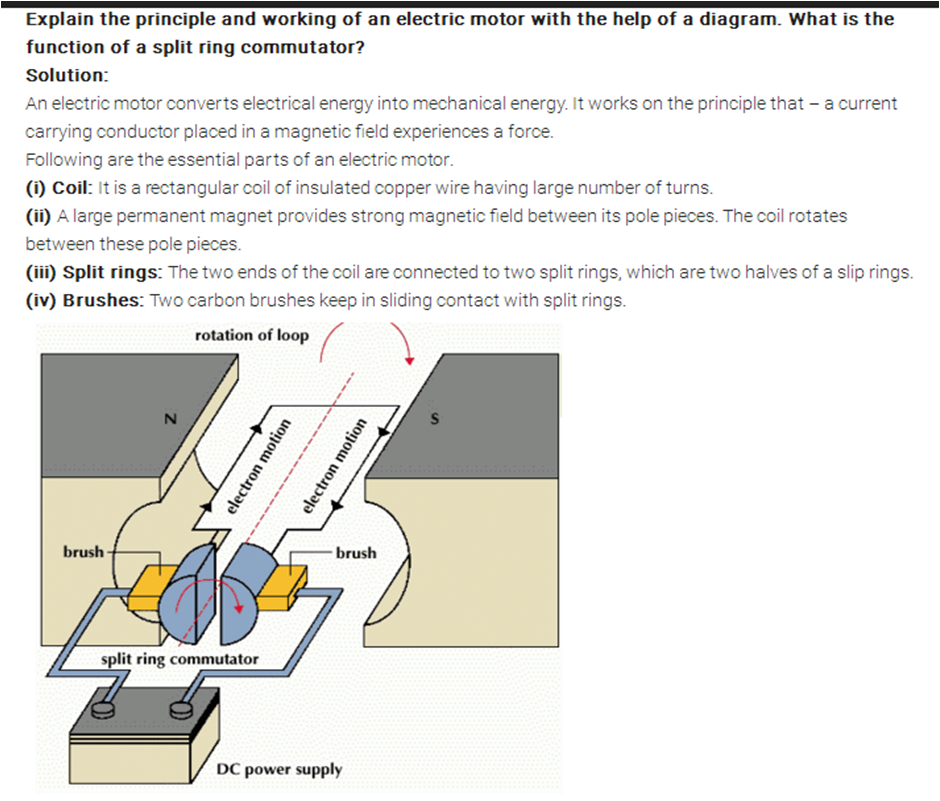 Explain the principle and working of an electric motor with the help of a diagram. What is the function of a split ring commutator?
Solution:
An electric motor converts electrical energy into mechanical energy. It works on the principle that – a current carrying conductor placed in a magnetic field experiences a force.
Following are the essential parts of an electric motor.
(i) Coil: It is a rectangular coil of insulated copper wire having large number of turns.
(ii) A large permanent magnet provides strong magnetic field between its pole pieces. The coil rotates between these pole pieces.
(iii) Split rings: The two ends of the coil are connected to two split rings, which are two halves of a slip rings.
(iv) Brushes: Two carbon brushes keep in sliding contact with split rings.

rotation of loop
N
S
electron motion
electron motion
brush
brush
split ring commutator
DC power supply