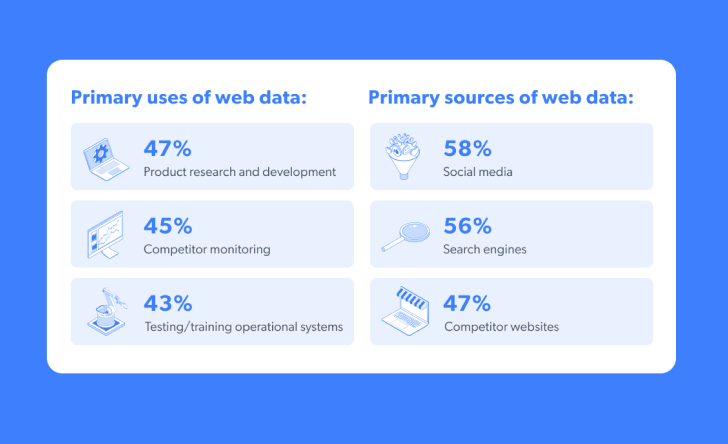 Primary uses of web data:

47%
Product research and development

45%
Competitor monitoring

43%
Testing/training operational systems

Primary sources of web data:

58%
Social media

56%
Search engines

47%
Competitor websites