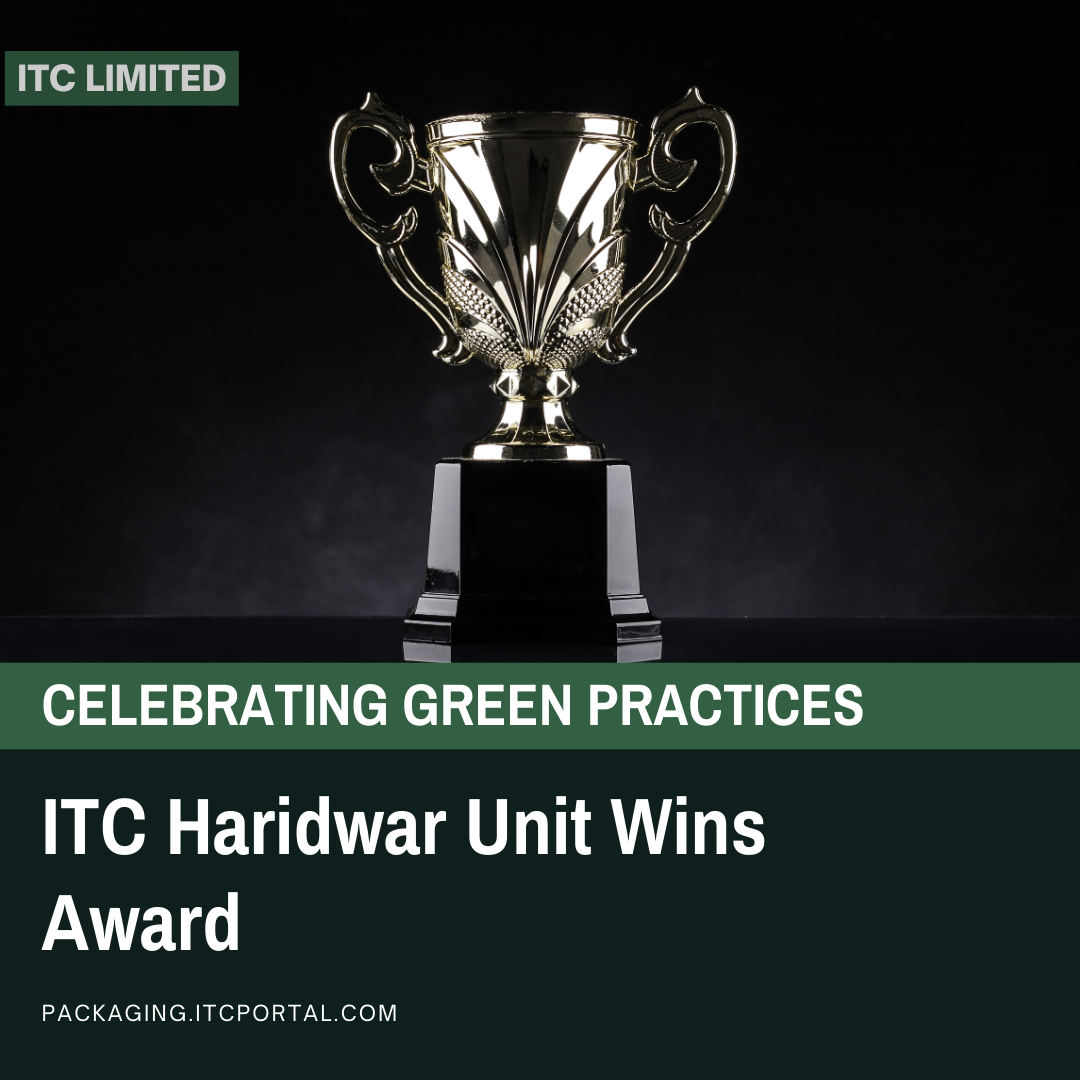 ITC LIMITED

CELEBRATING GREEN PRACTICES

ITC Haridwar Unit Wins Award

PACKAGING.ITCPORTAL.COM