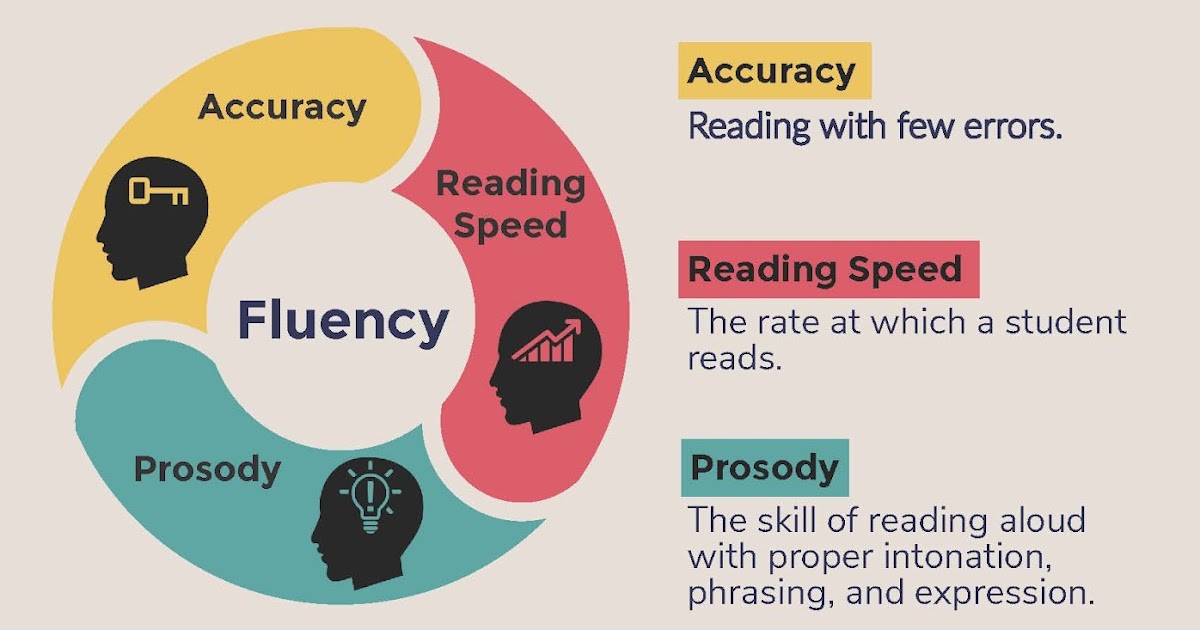 Accuracy

Reading Speed

Fluency

Prosody

Accuracy

Reading with few errors.

Reading Speed

The rate at which a student reads.

Prosody

The skill of reading aloud with proper intonation, phrasing, and expression.