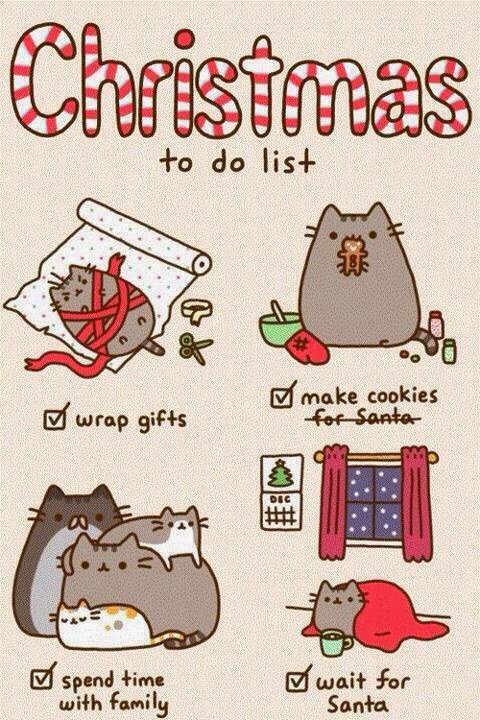 Christmas
to do list

☑ wrap gifts

☑ make cookies
~~for Santa~~

DEC

☑ spend time with family

☑ wait for Santa