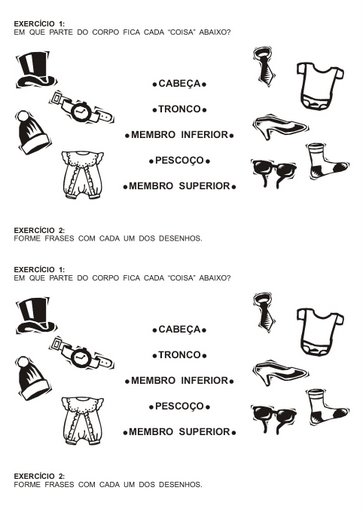 EXERCÍCIO 1:
EM QUE PARTE DO CORPO FICA CADA "COISA" ABAIXO?

•CABEÇA•

•TRONCO•

•MEMBRO INFERIOR•

•PESCOÇO•

•MEMBRO SUPERIOR•

EXERCÍCIO 2:
FORME FRASES COM CADA UM DOS DESENHOS.

EXERCÍCIO 1:
EM QUE PARTE DO CORPO FICA CADA "COISA" ABAIXO?

•CABEÇA•

•TRONCO•

•MEMBRO INFERIOR•

•PESCOÇO•

•MEMBRO SUPERIOR•

EXERCÍCIO 2:
FORME FRASES COM CADA UM DOS DESENHOS.