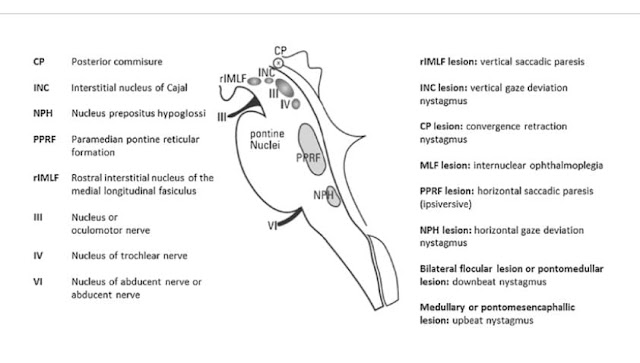 CP Posterior commisure

INC Interstitial nucleus of Cajal

NPH Nucleus prepositus hypoglossi

PPRF Paramedian pontine reticular formation

rIMLF Rostral interstitial nucleus of the medial longitudinal fasiculus

III Nucleus or oculomotor nerve

IV Nucleus of trochlear nerve

VI Nucleus of abducent nerve or abducent nerve

CP
rIMLF
INC
III
IV
III
pontine Nuclei
PPRF
NPH
VI

rIMLF lesion: vertical saccadic paresis

INC lesion: vertical gaze deviation nystagmus

CP lesion: convergence retraction nystagmus

MLF lesion: internuclear ophthalmoplegia

PPRF lesion: horizontal saccadic paresis (ipsiversive)

NPH lesion: horizontal gaze deviation nystagmus

Bilateral flocular lesion or pontomedullar lesion: downbeat nystagmus

Medullary or pontomesencaphalic lesion: upbeat nystagmus