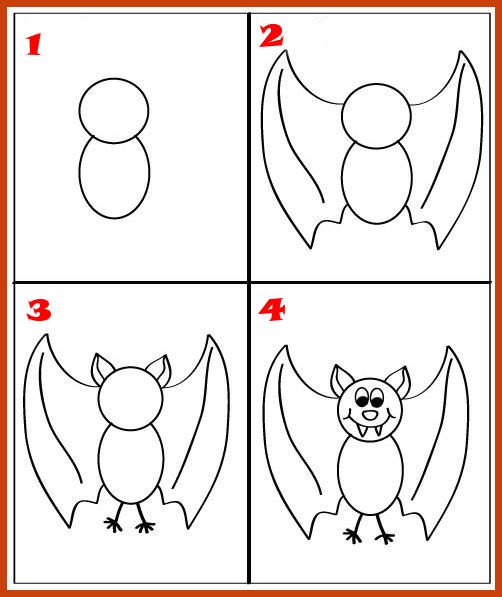 1

2

3

4