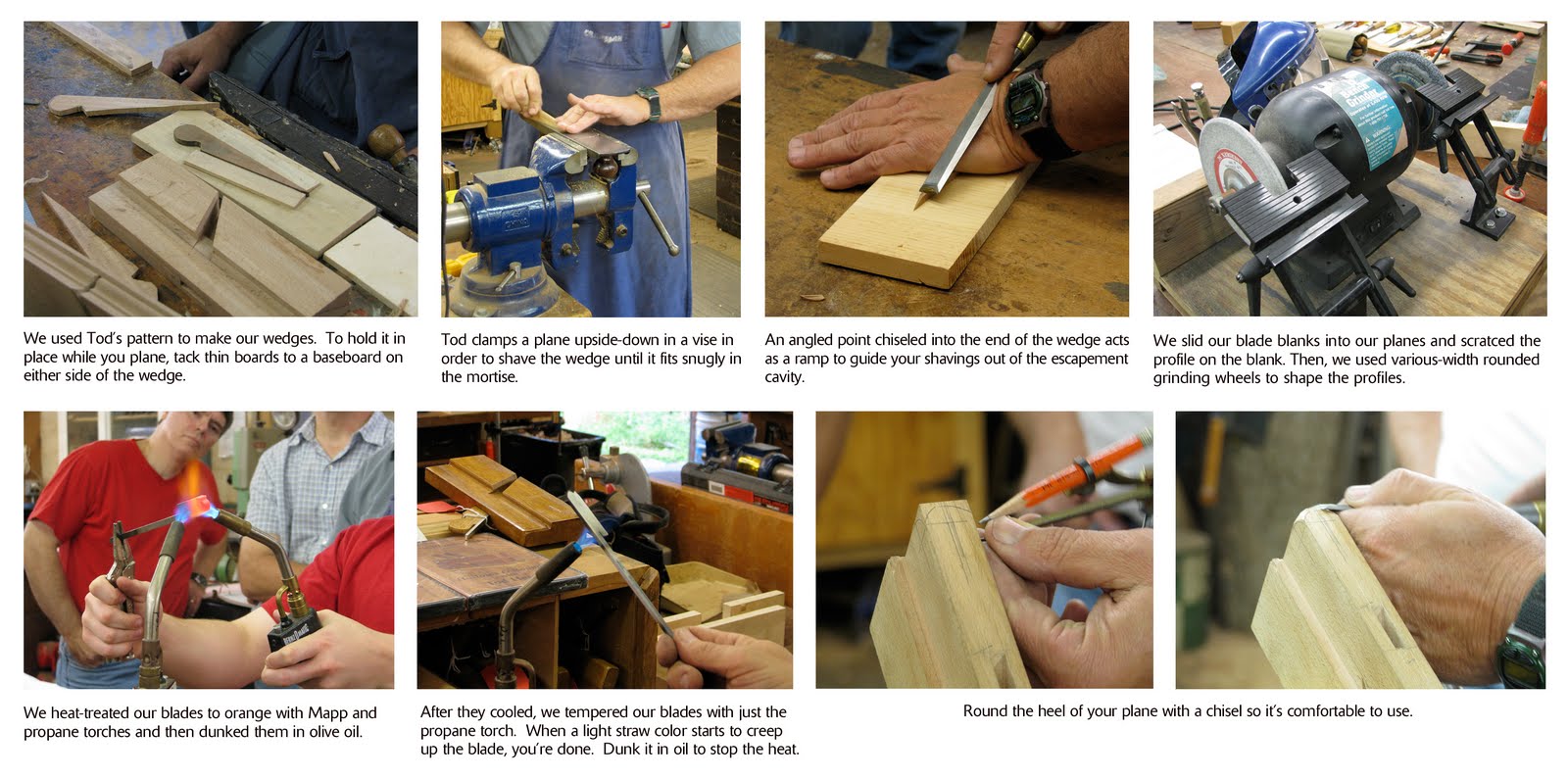 We used Tod's pattern to make our wedges. To hold it in place while you plane, tack thin boards to a baseboard on either side of the wedge.

Tod clamps a plane upside-down in a vise in order to shave the wedge until it fits snugly in the mortise.

An angled point chiseled into the end of the wedge acts as a ramp to guide your shavings out of the escapement cavity.

We slid our blade blanks into our planes and scratced the profile on the blank. Then, we used various-width rounded grinding wheels to shape the profiles.

We heat-treated our blades to orange with Mapp and propane torches and then dunked them in olive oil.

After they cooled, we tempered our blades with just the propane torch. When a light straw color starts to creep up the blade, you're done. Dunk it in oil to stop the heat.

Round the heel of your plane with a chisel so it's comfortable to use.