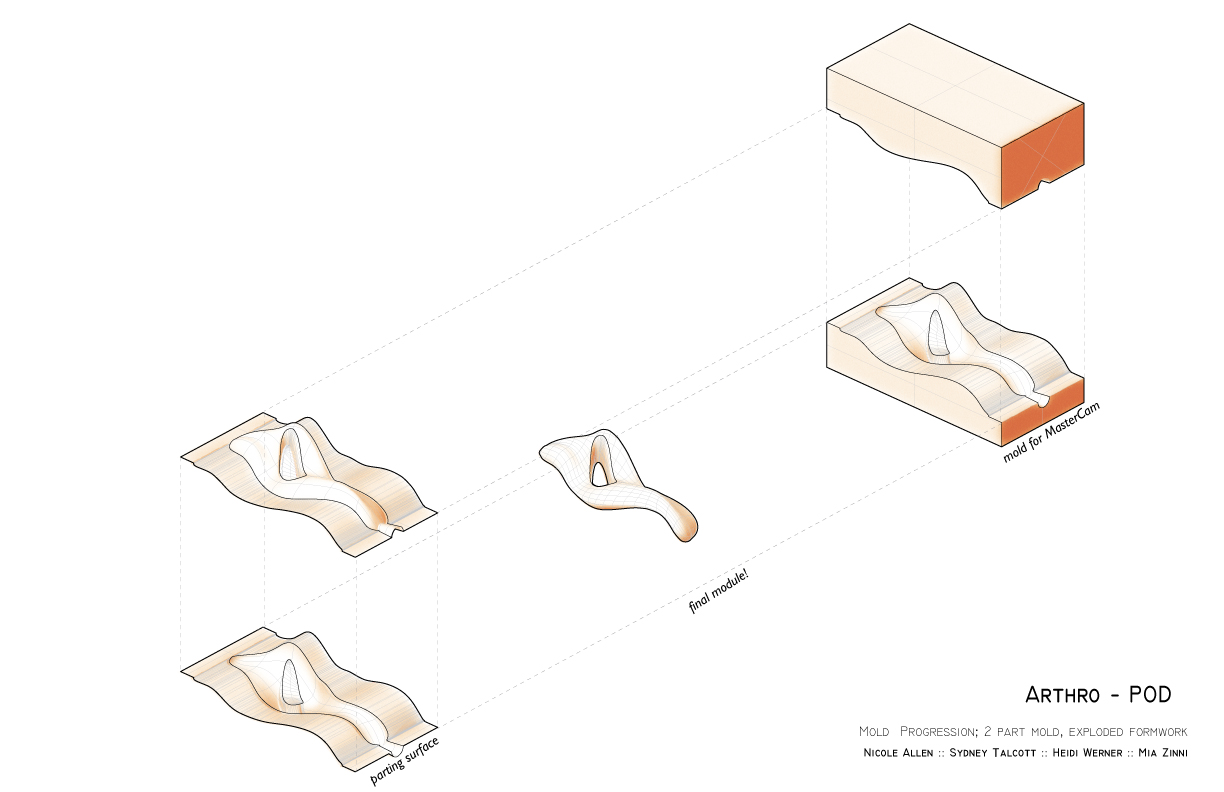 mold for MasterCam

final module!

parting surface

Arthro - POD

Mold Progression; 2 part mold, exploded formwork

Nicole Allen :: Sydney Talcott :: Heidi Werner :: Mia Zinni