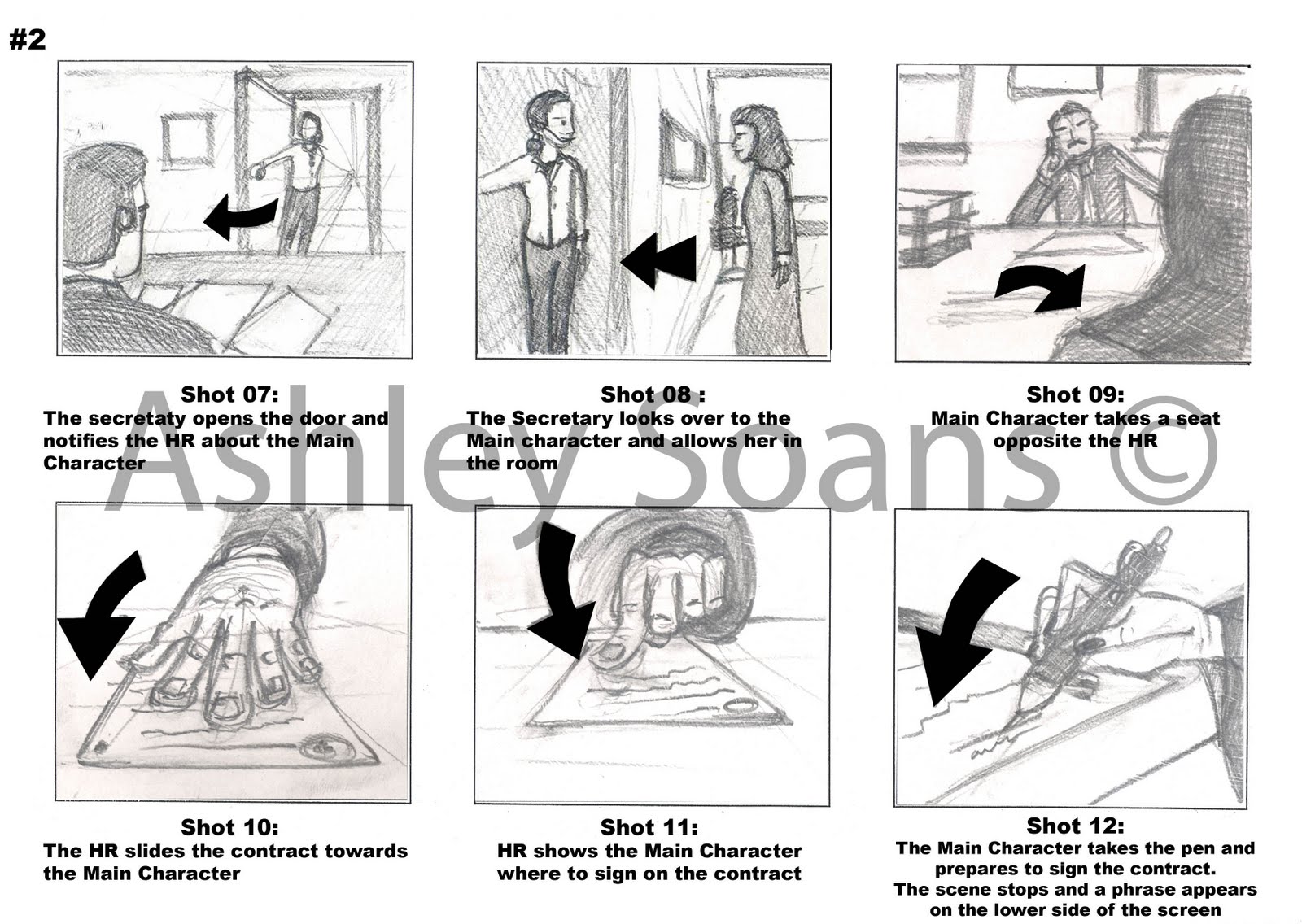 #2

Shot 07:
The secretaty opens the door and notifies the HR about the Main Character

Shot 08 :
The Secretary looks over to the Main character and allows her in the room

Shot 09:
Main Character takes a seat opposite the HR

Ashley Soans ©

Shot 10:
The HR slides the contract towards the Main Character

Shot 11:
HR shows the Main Character where to sign on the contract

Shot 12:
The Main Character takes the pen and prepares to sign the contract.
The scene stops and a phrase appears on the lower side of the screen