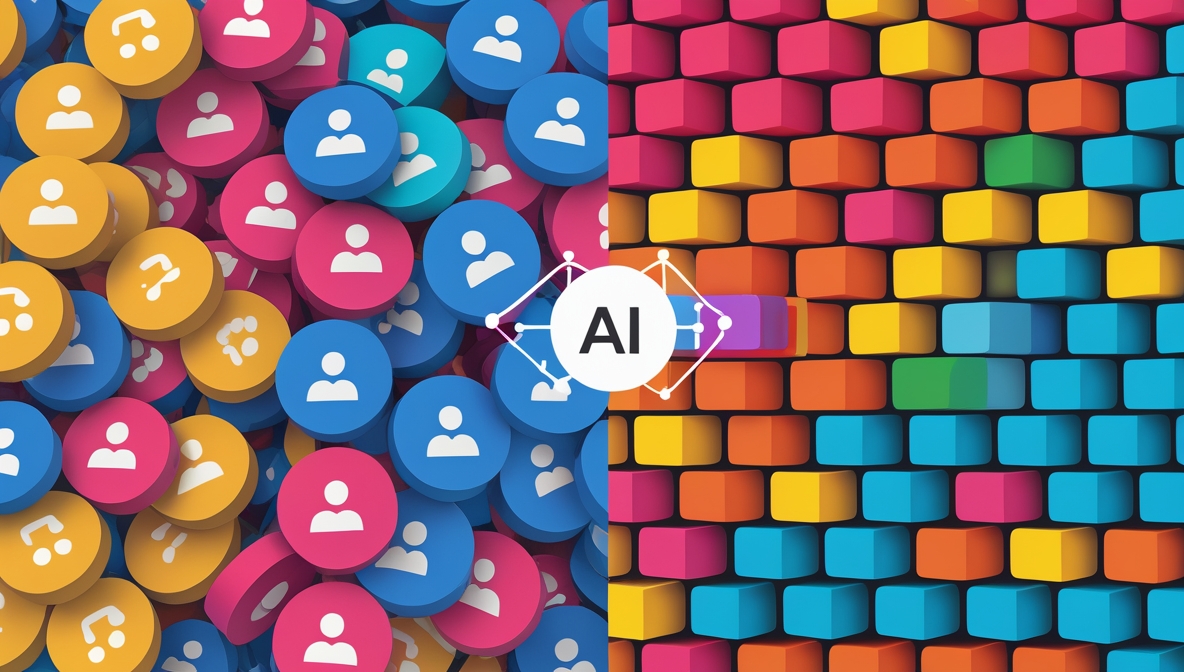 AI