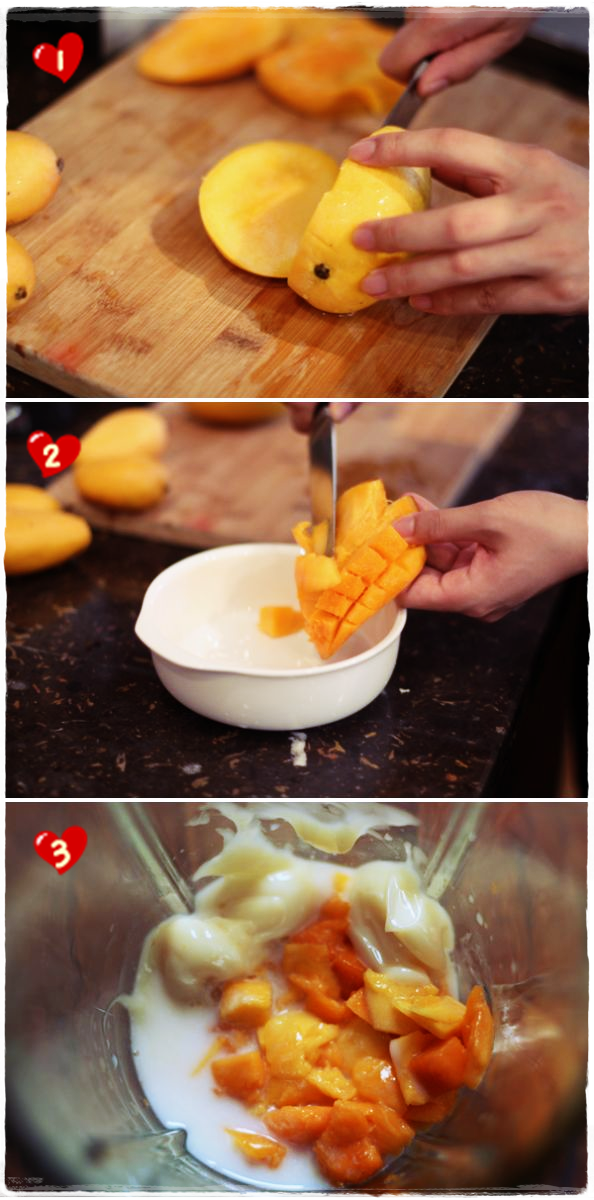 1

2

3