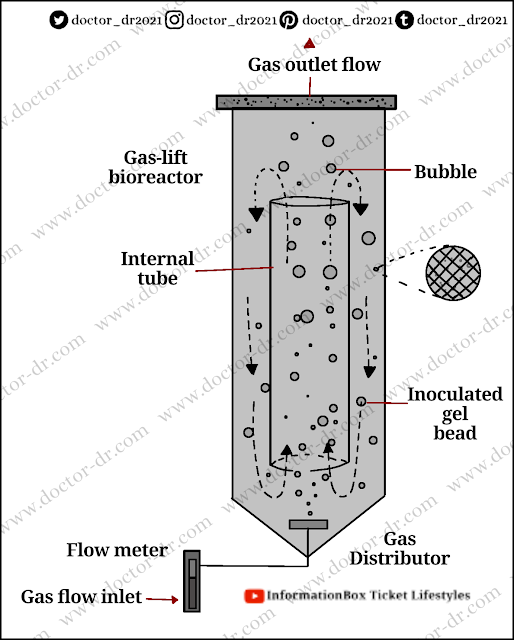 doctor_dr2021 doctor_dr2021 doctor_dr2021 doctor_dr2021

Gas outlet flow

Gas-lift bioreactor

Bubble

Internal tube

Inoculated gel bead

Gas Distributor

Flow meter

Gas flow inlet

InformationBox Ticket Lifestyles

www.doctor-dr.com