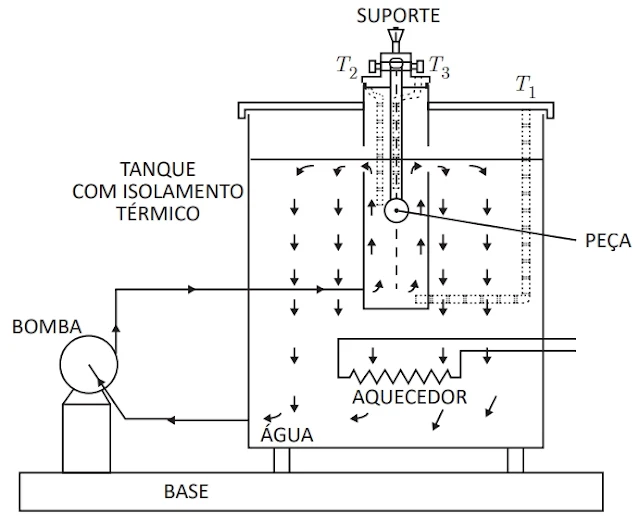 SUPORTE

$T_2$ $T_3$

$T_1$

TANQUE COM ISOLAMENTO TÉRMICO

PEÇA

BOMBA

AQUECEDOR

ÁGUA

BASE