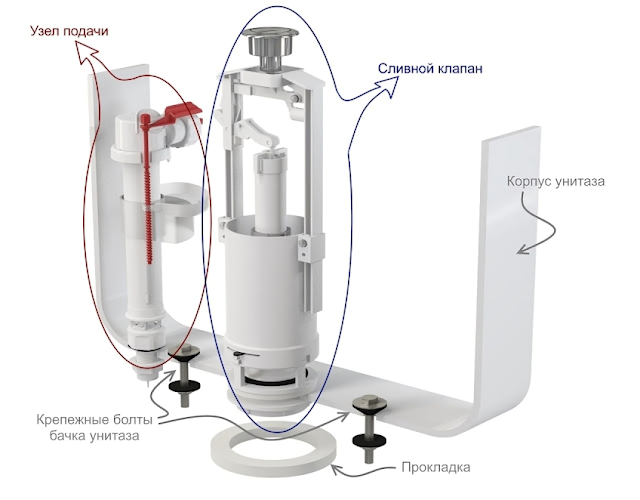 Узел подачи

Сливной клапан

Корпус унитаза

Крепежные болты бачка унитаза

Прокладка