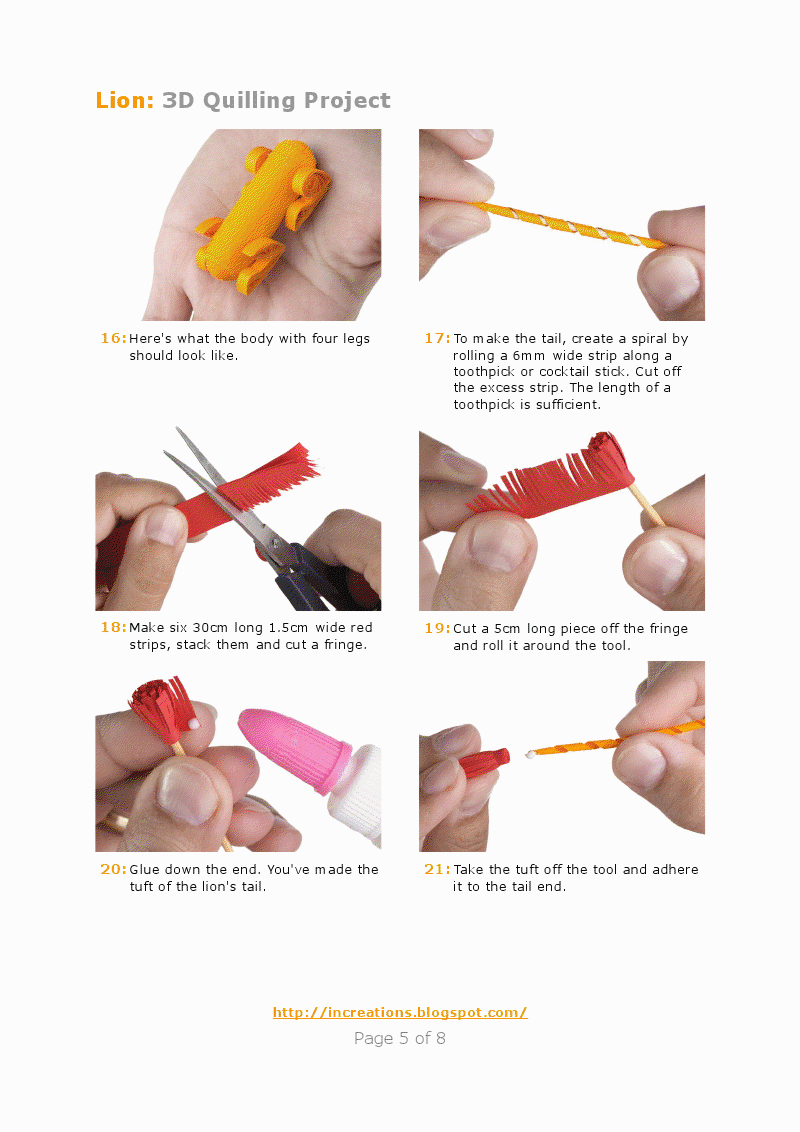 Lion: 3D Quilling Project

16: Here's what the body with four legs should look like.

17: To make the tail, create a spiral by rolling a 6mm wide strip along a toothpick or cocktail stick. Cut off the excess strip. The length of a toothpick is sufficient.

18: Make six 30cm long 1.5cm wide red strips, stack them and cut a fringe.

19: Cut a 5cm long piece off the fringe and roll it around the tool.

20: Glue down the end. You've made the tuft of the lion's tail.

21: Take the tuft off the tool and adhere it to the tail end.

http://increations.blogspot.com/
Page 5 of 8