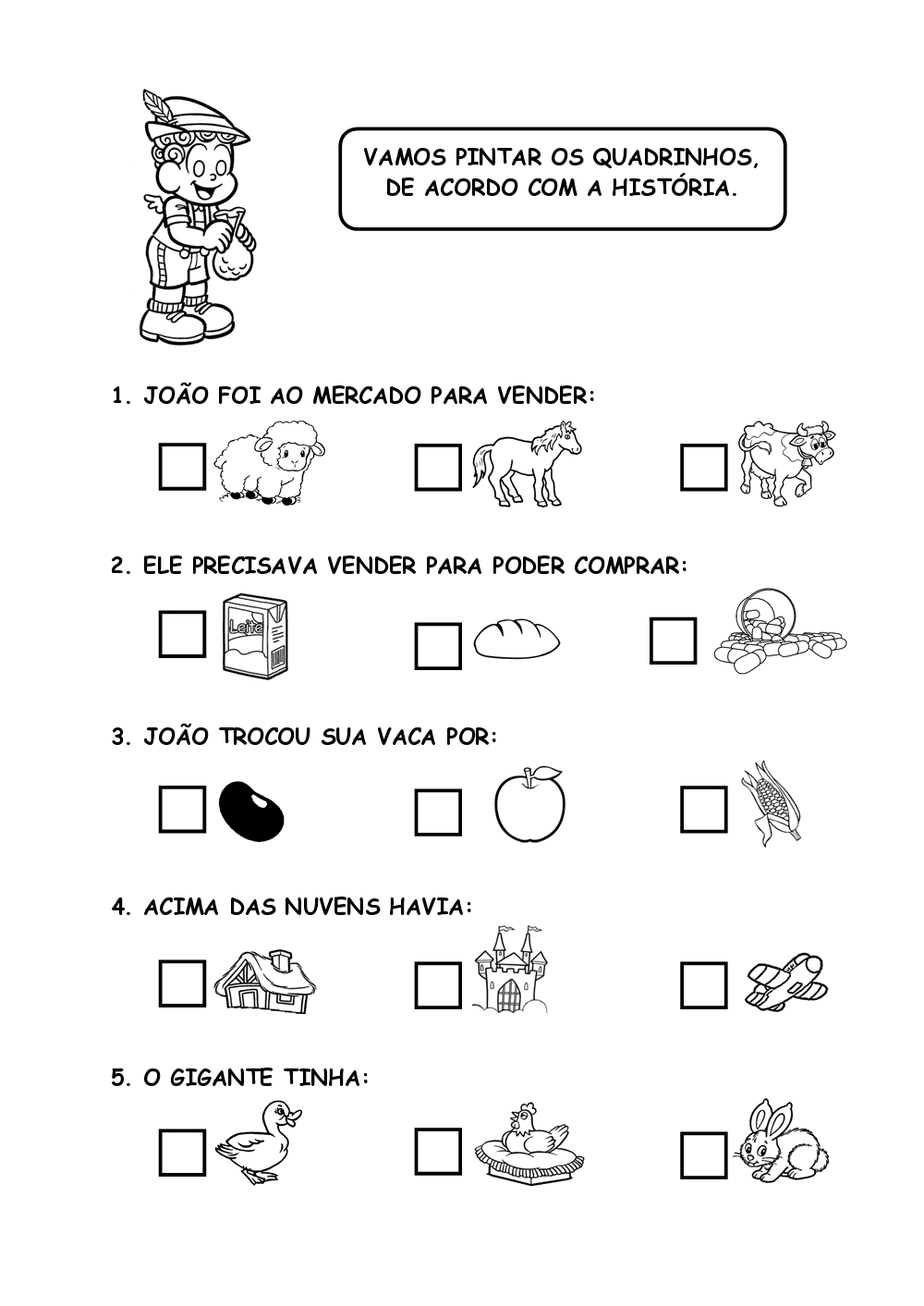 VAMOS PINTAR OS QUADRINHOS, DE ACORDO COM A HISTÓRIA.

1. JOÃO FOI AO MERCADO PARA VENDER:

2. ELE PRECISAVA VENDER PARA PODER COMPRAR:

Leite

3. JOÃO TROCOU SUA VACA POR:

4. ACIMA DAS NUVENS HAVIA:

5. O GIGANTE TINHA: