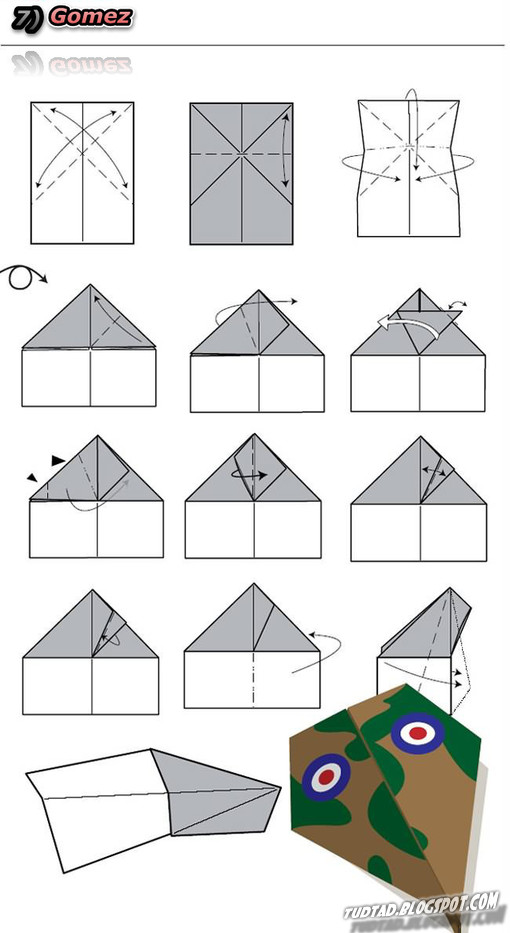 7) Gomez

TUDTAD.BLOGSPOT.COM